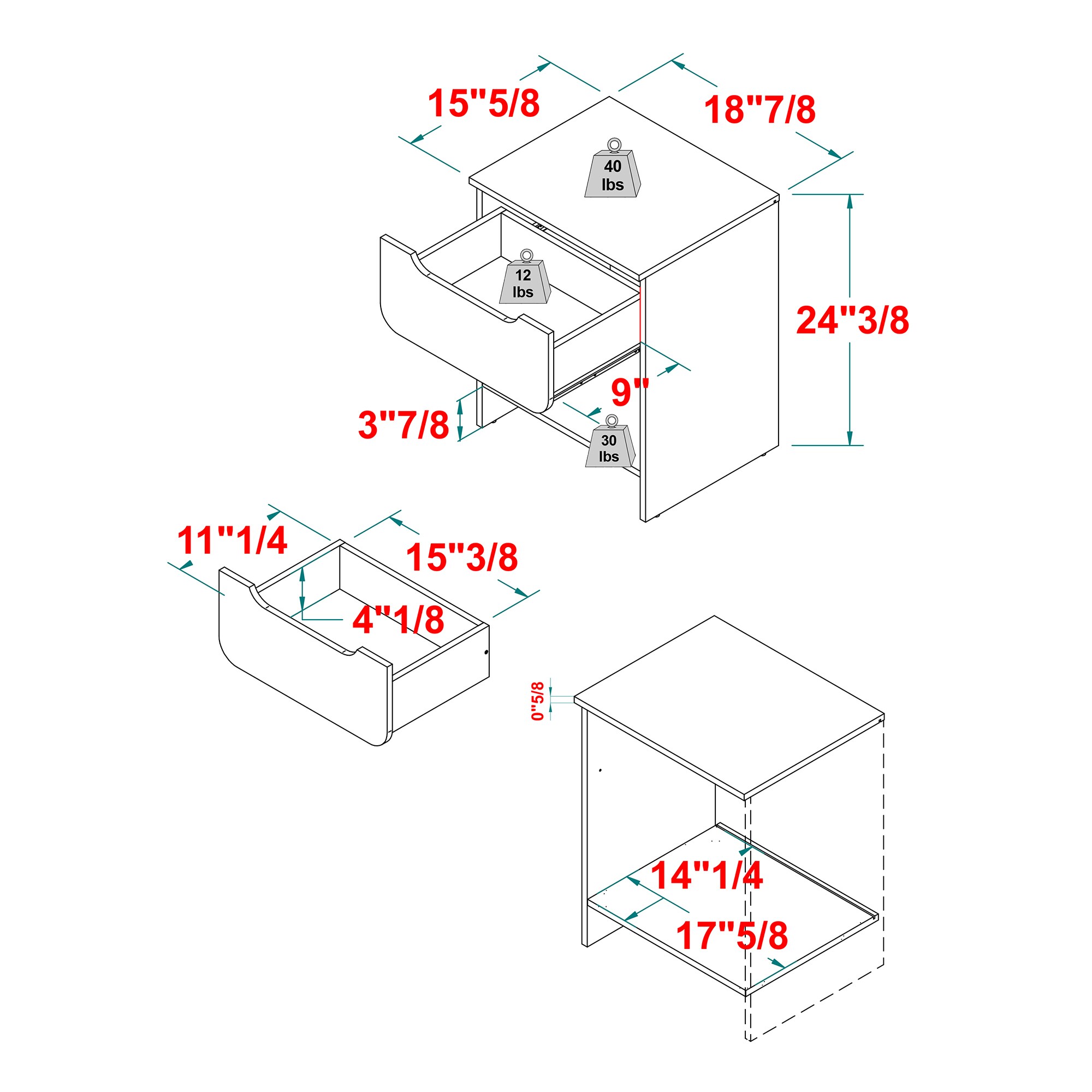 15"5/8

18"7/8

40 lbs

12 lbs

24"3/8

9"

3"7/8

30 lbs

11"1/4

15"3/8

4"1/8

0"5/8

14"1/4

17"5/8