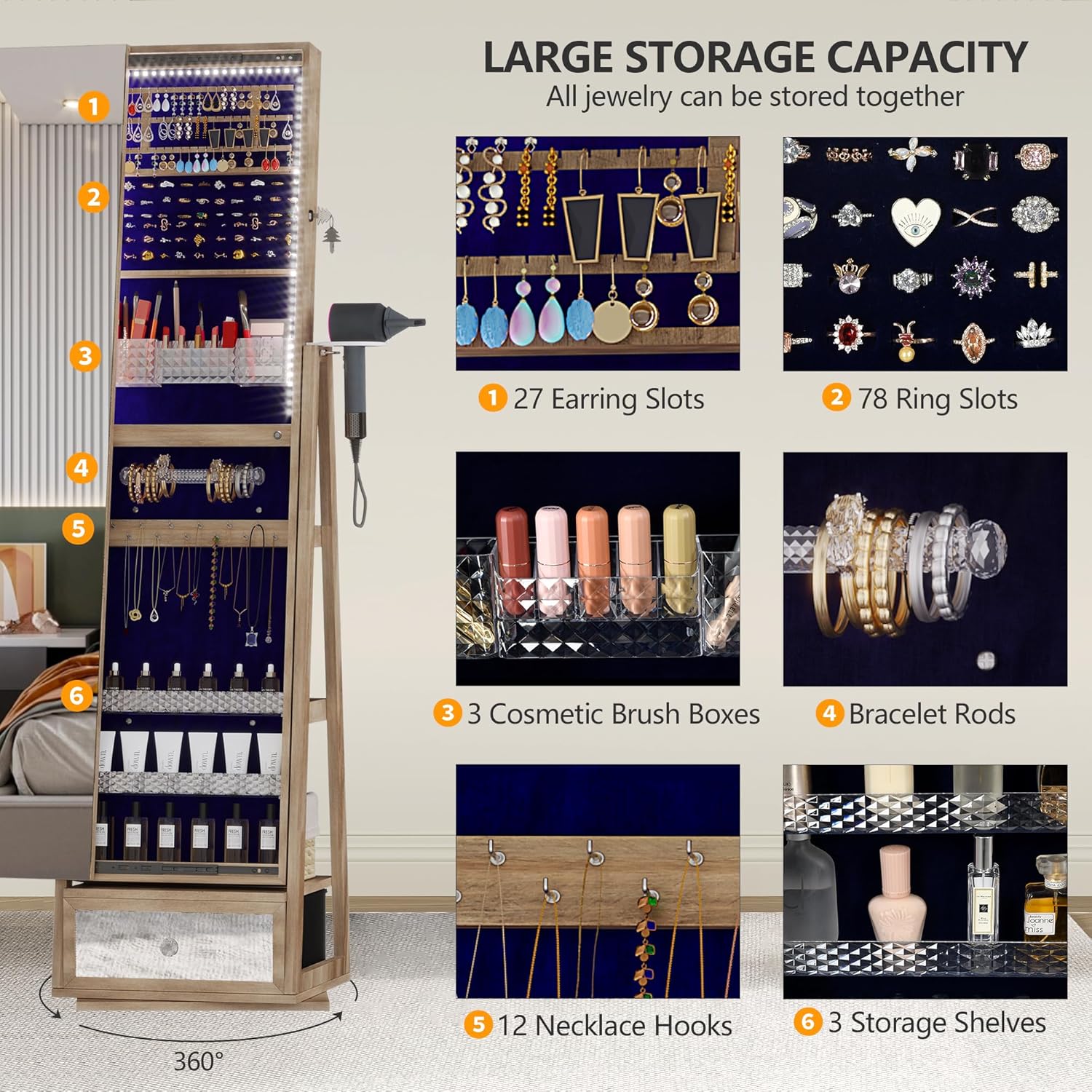 LARGE STORAGE CAPACITY
All jewelry can be stored together

1
2
3
4
5
6

360°

1 27 Earring Slots

2 78 Ring Slots

3 3 Cosmetic Brush Boxes

4 Bracelet Rods

5 12 Necklace Hooks

6 3 Storage Shelves