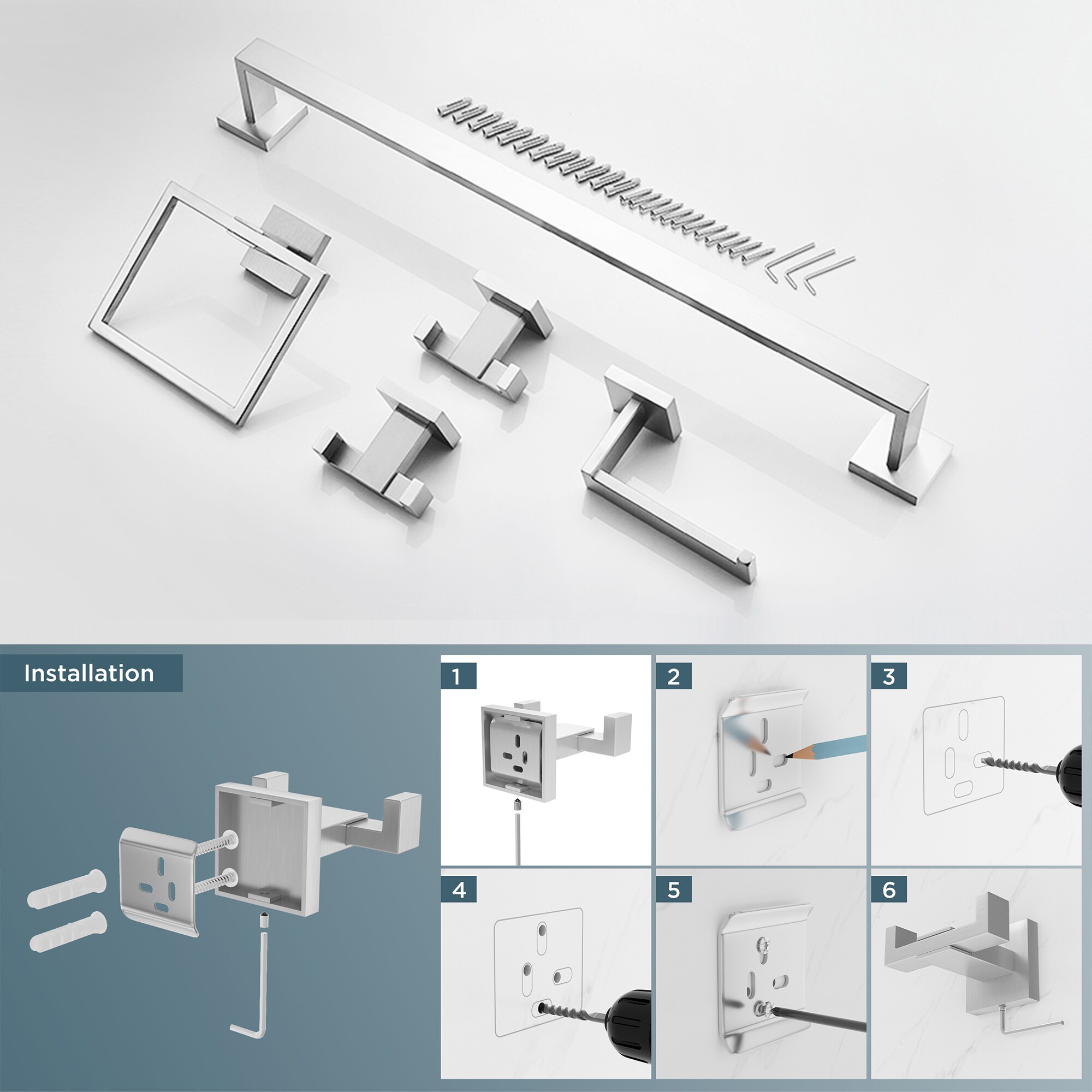 Installation

1

2

3

4

5

6