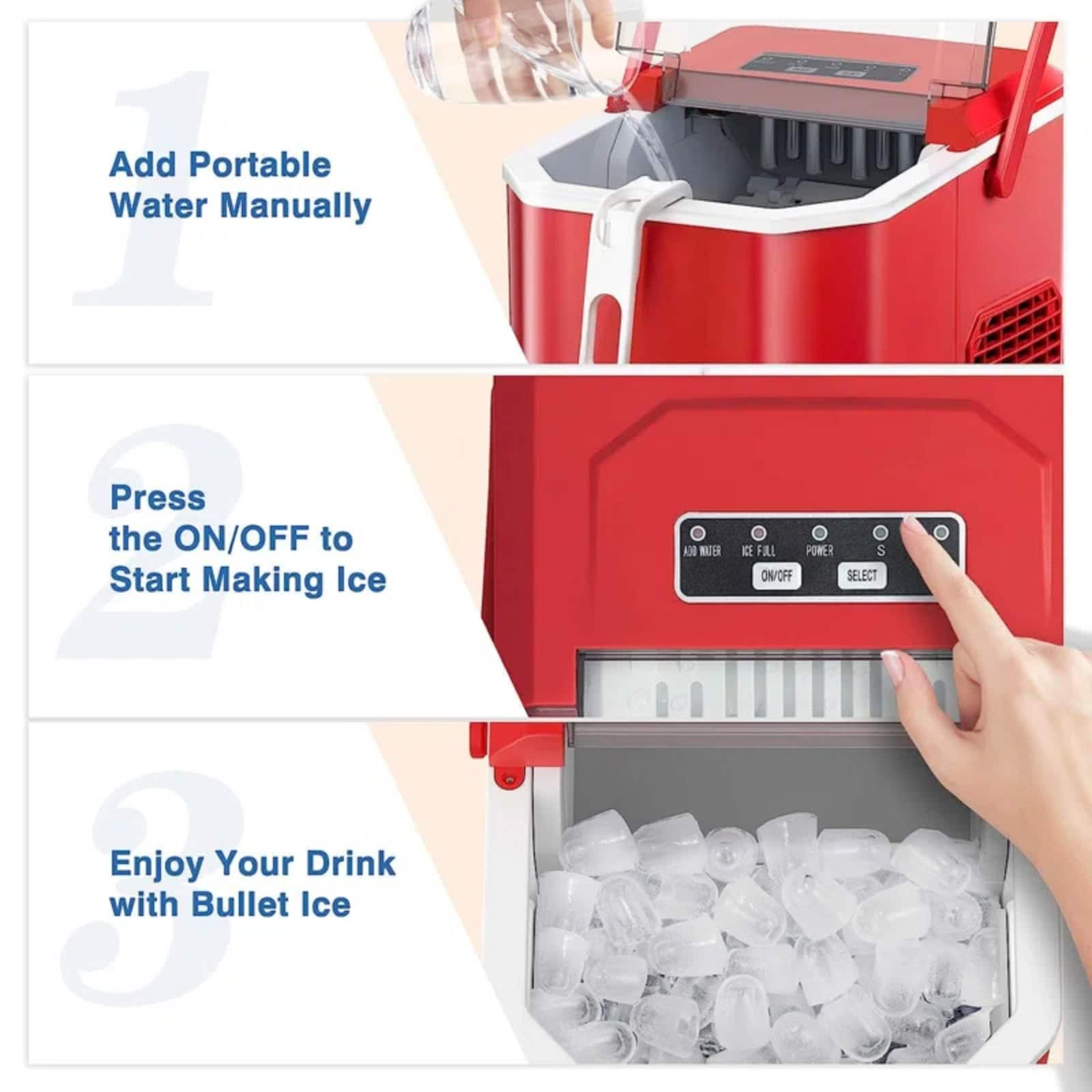 1

Add Portable Water Manually

2

Press the ON/OFF to Start Making Ice

ADD WATER ICE FULL POWER S
ON/OFF SELECT

3

Enjoy Your Drink with Bullet Ice