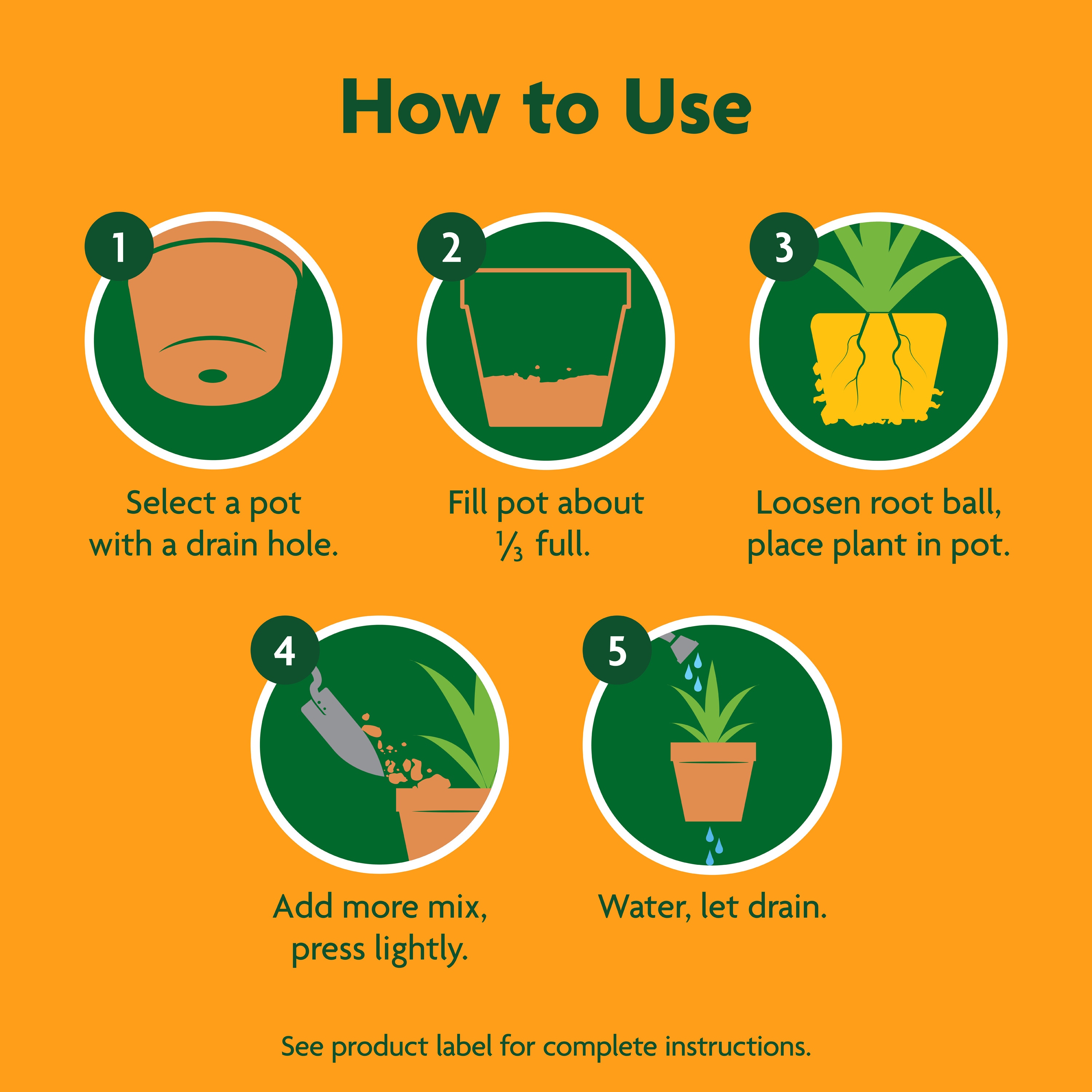 How to Use

1
Select a pot with a drain hole.

2
Fill pot about $\frac{1}{3}$ full.

3
Loosen root ball, place plant in pot.

4
Add more mix, press lightly.

5
Water, let drain.

See product label for complete instructions.