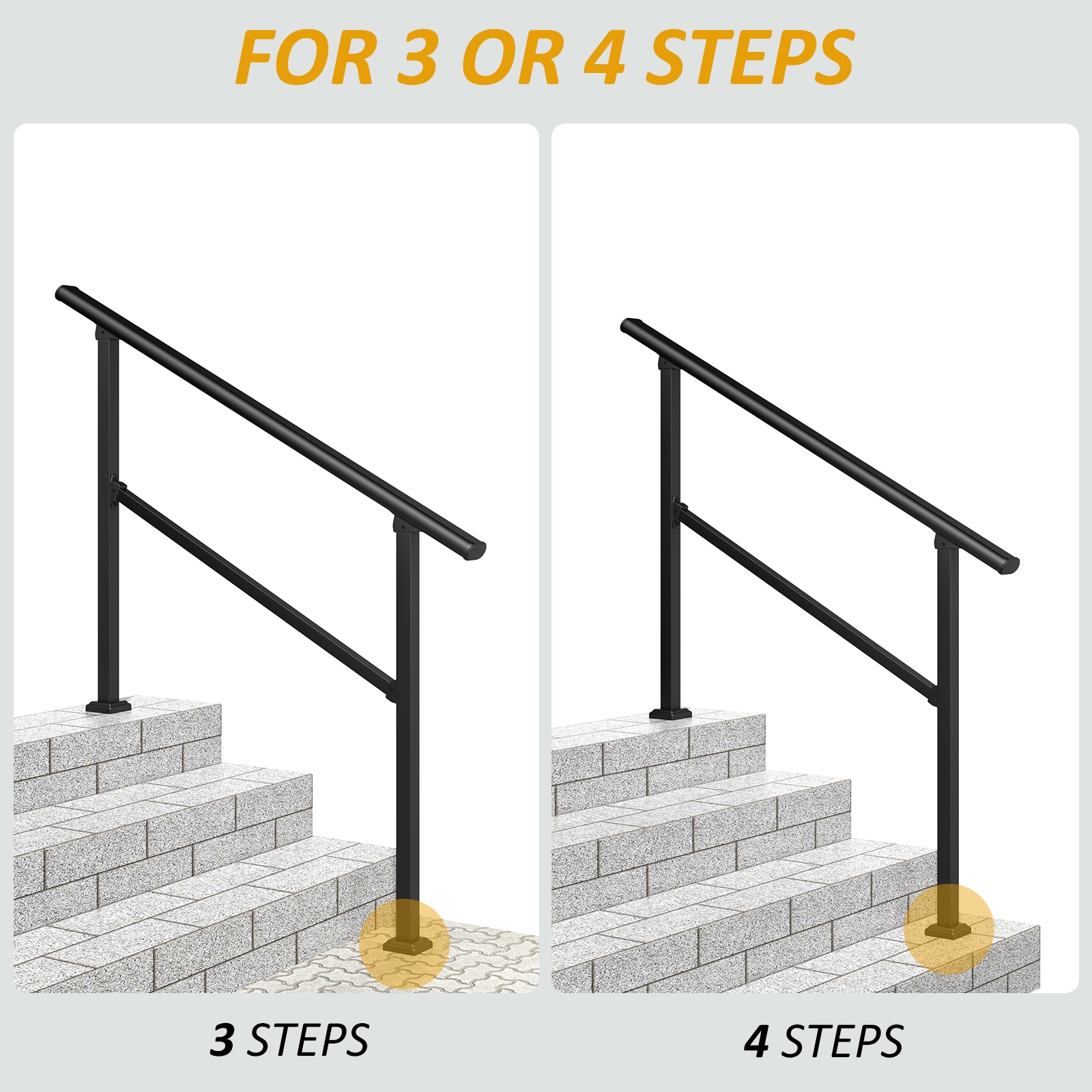 FOR 3 OR 4 STEPS

3 STEPS

4 STEPS