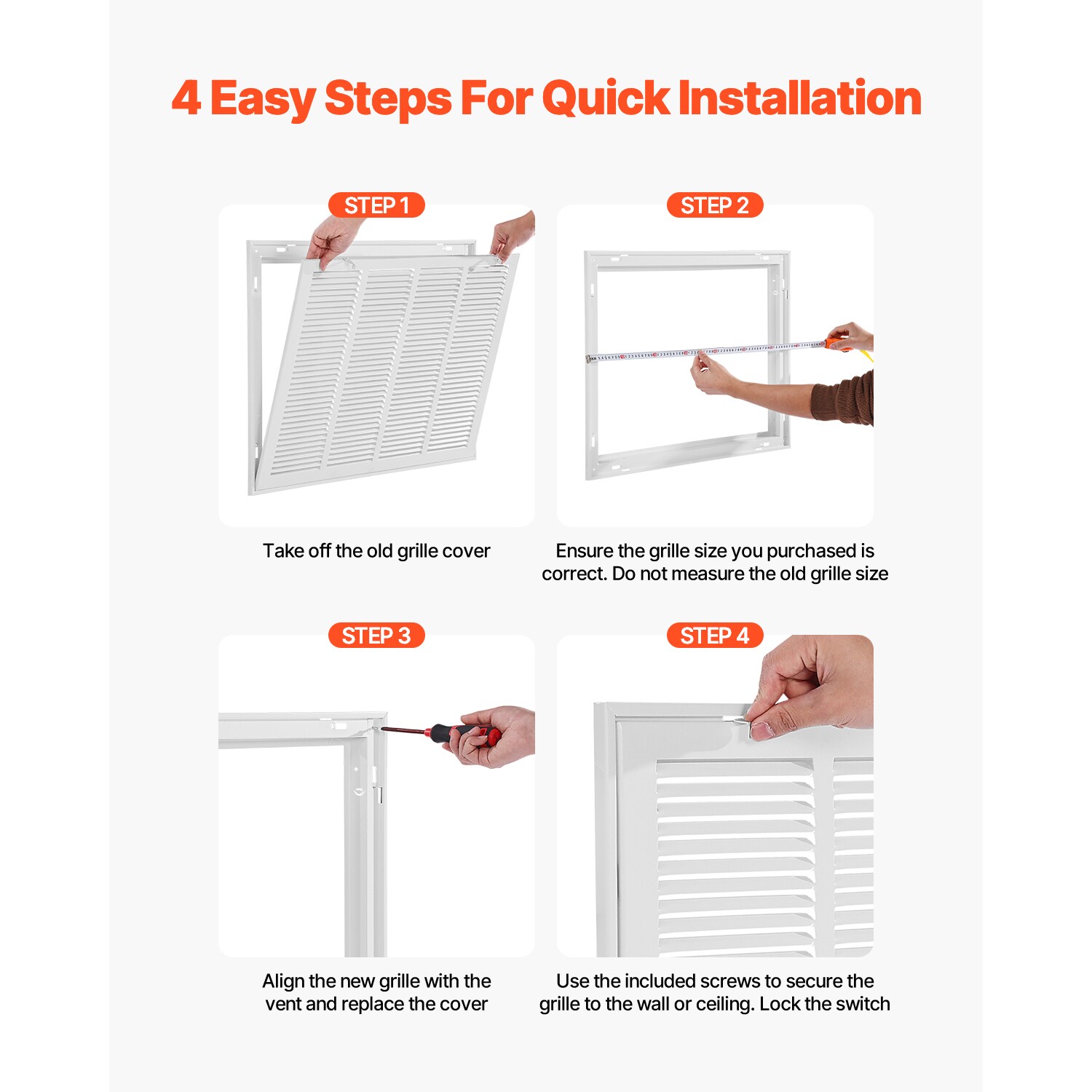 4 Easy Steps For Quick Installation

STEP 1

Take off the old grille cover

STEP 2

Ensure the grille size you purchased is correct. Do not measure the old grille size

STEP 3

Align the new grille with the vent and replace the cover

STEP 4

Use the included screws to secure the grille to the wall or ceiling. Lock the switch