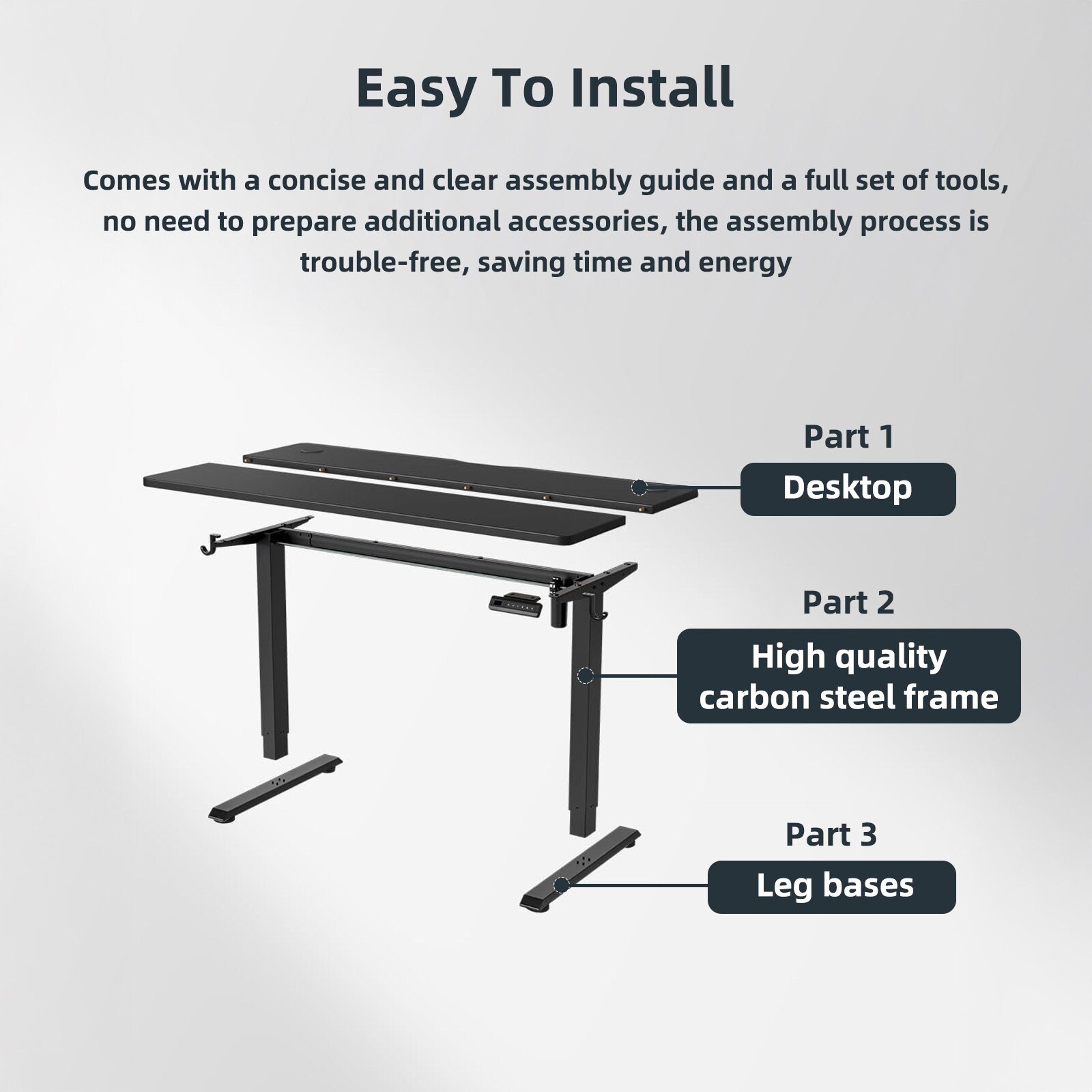 Easy To Install

Comes with a concise and clear assembly guide and a full set of tools, no need to prepare additional accessories, the assembly process is trouble-free, saving time and energy

Part 1
Desktop

Part 2
High quality carbon steel frame

Part 3
Leg bases