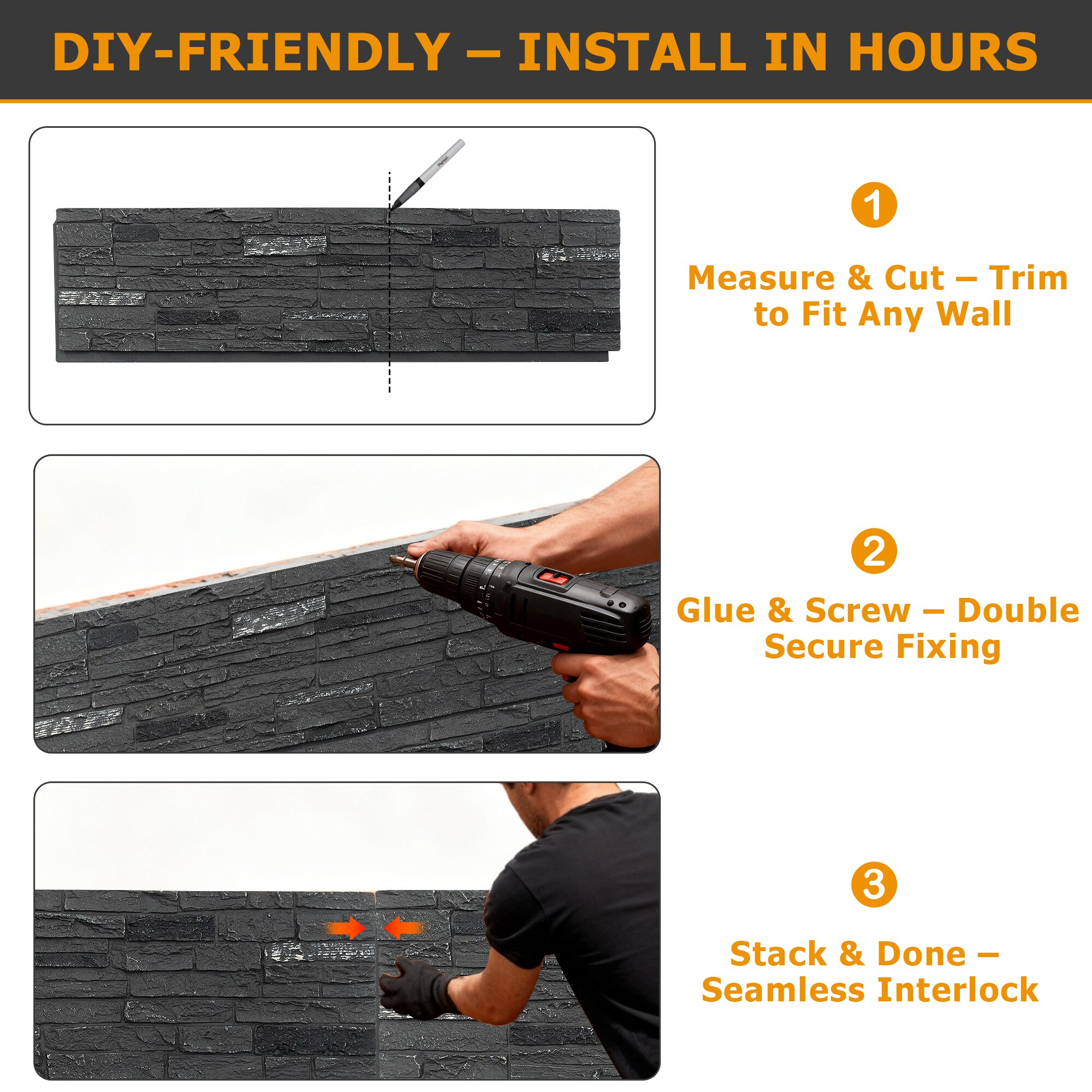 DIY-FRIENDLY – INSTALL IN HOURS

1

Measure & Cut – Trim to Fit Any Wall

2

Glue & Screw – Double Secure Fixing

3

Stack & Done – Seamless Interlock