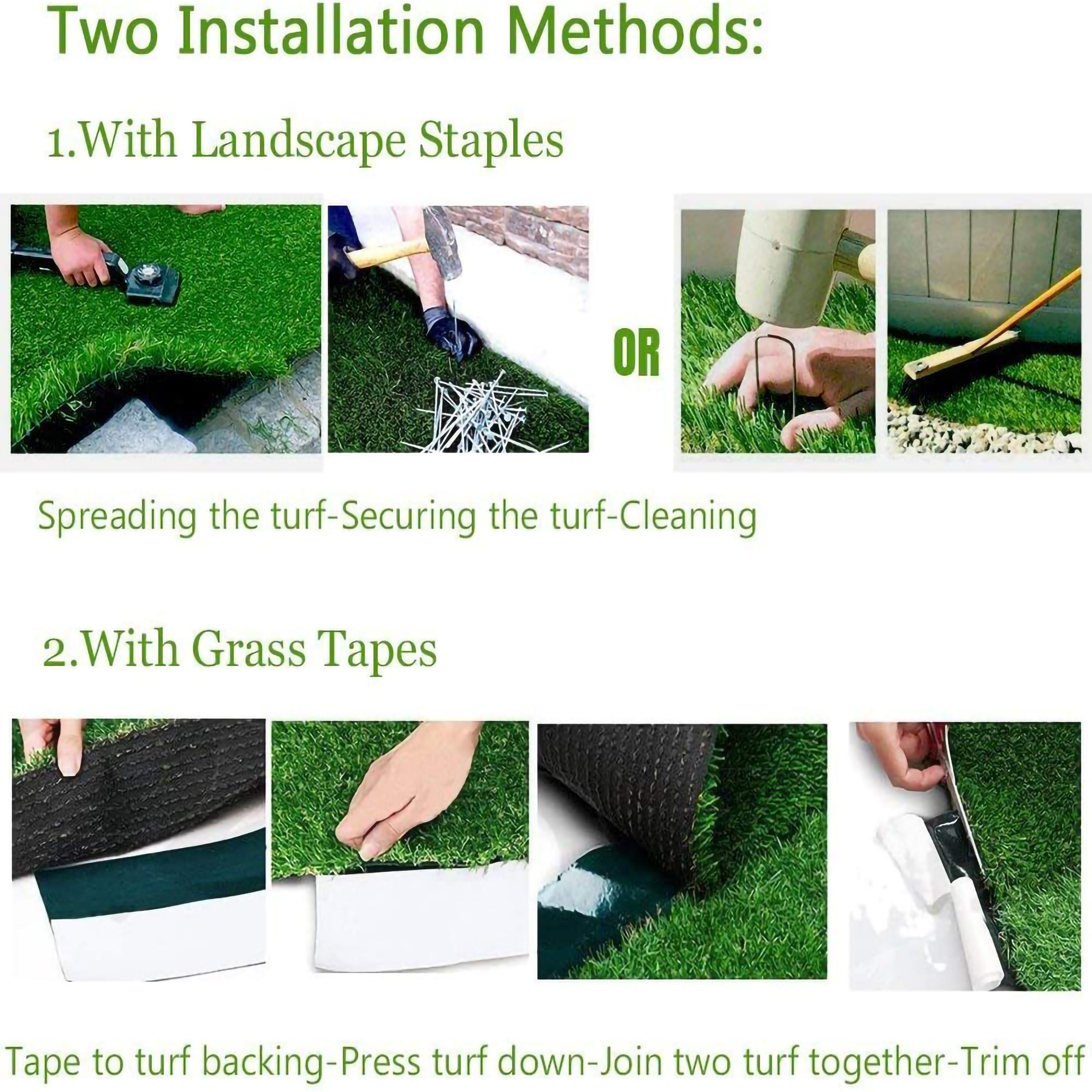 Two Installation Methods:

1.With Landscape Staples

OR

Spreading the turf-Securing the turf-Cleaning

2.With Grass Tapes

Tape to turf backing-Press turf down-Join two turf together-Trim off