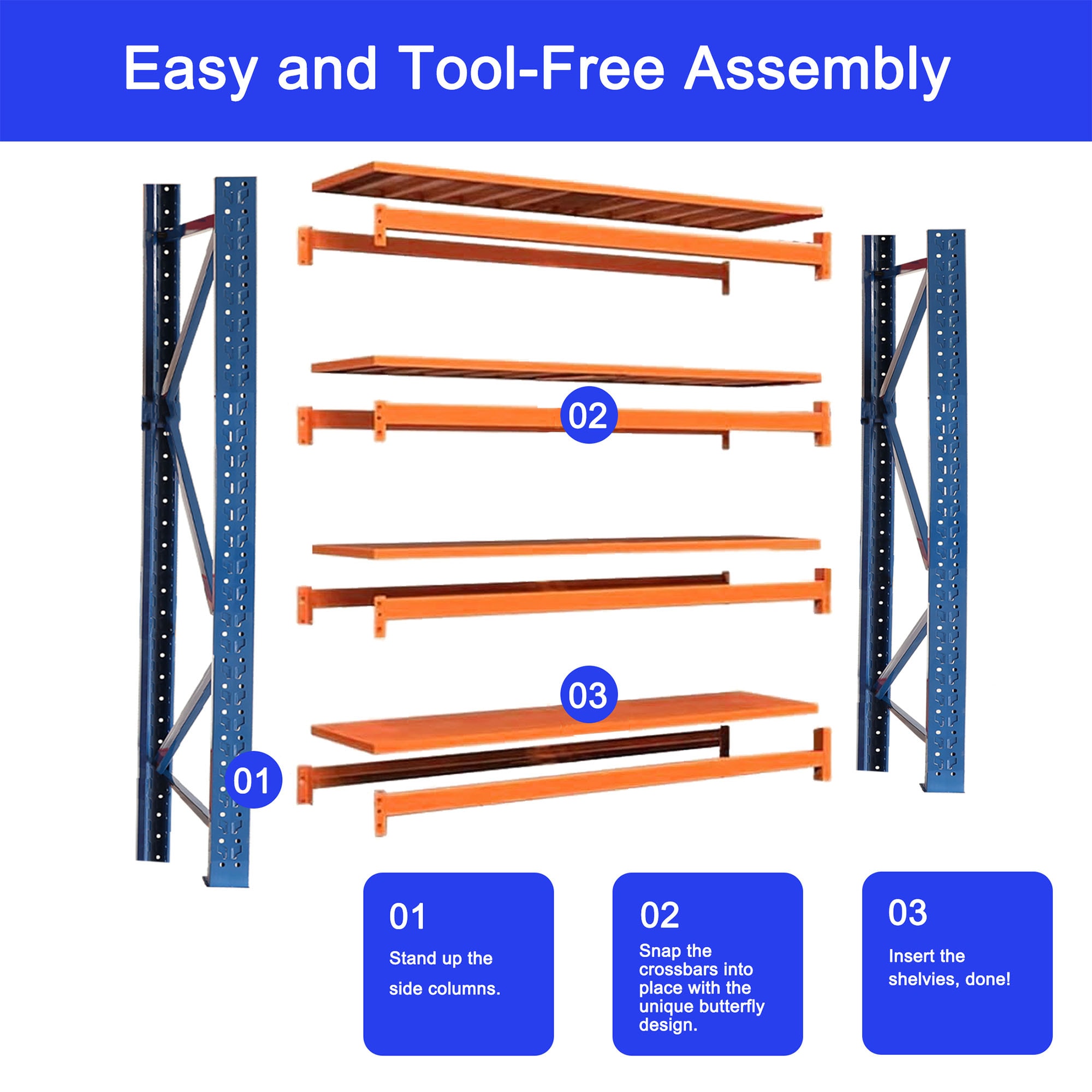 Easy and Tool-Free Assembly

02

03

01

01
Stand up the side columns.

02
Snap the crossbars into place with the unique butterfly design.

03
Insert the shelvies, done!