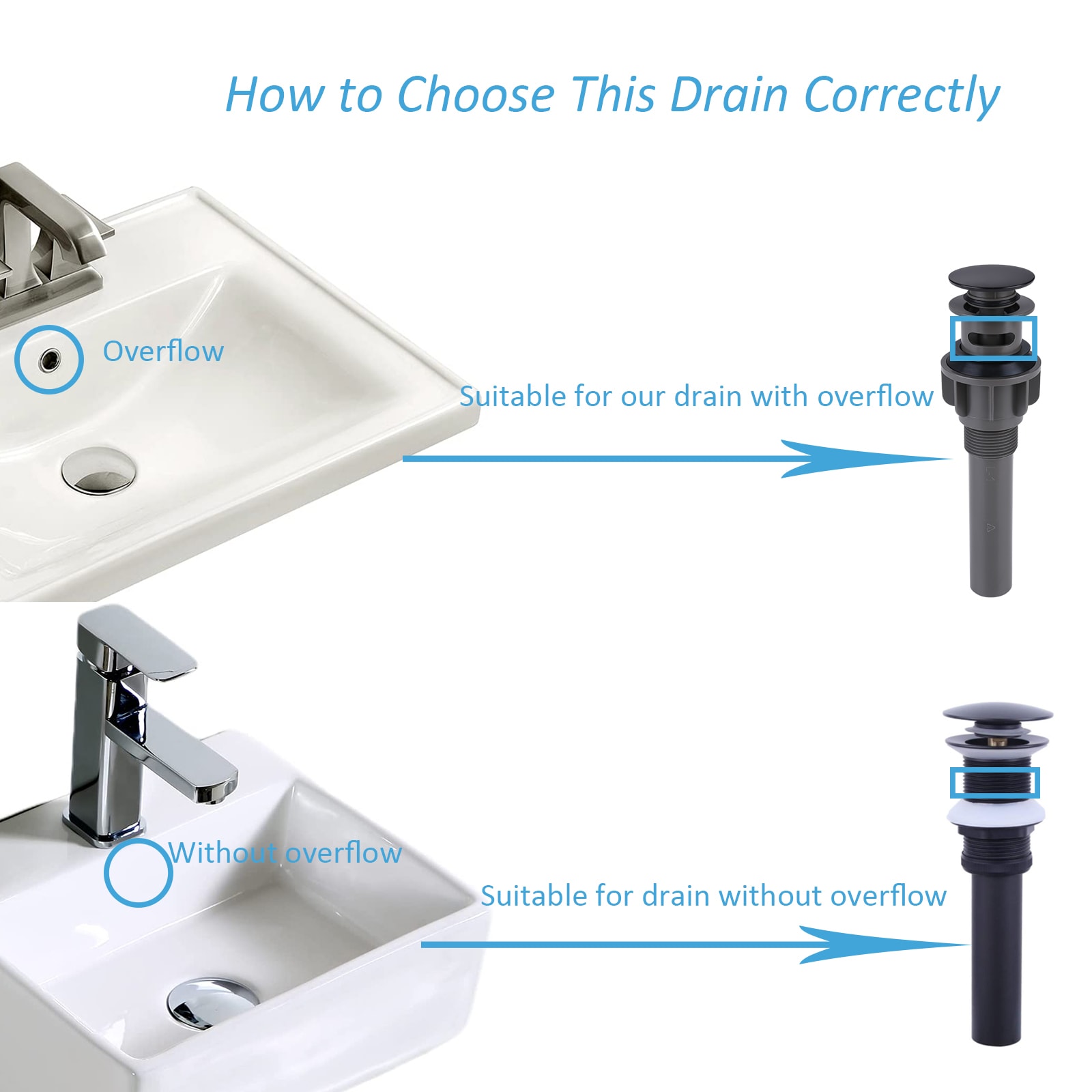 How to Choose This Drain Correctly

Overflow

Suitable for our drain with overflow

Without overflow

Suitable for drain without overflow