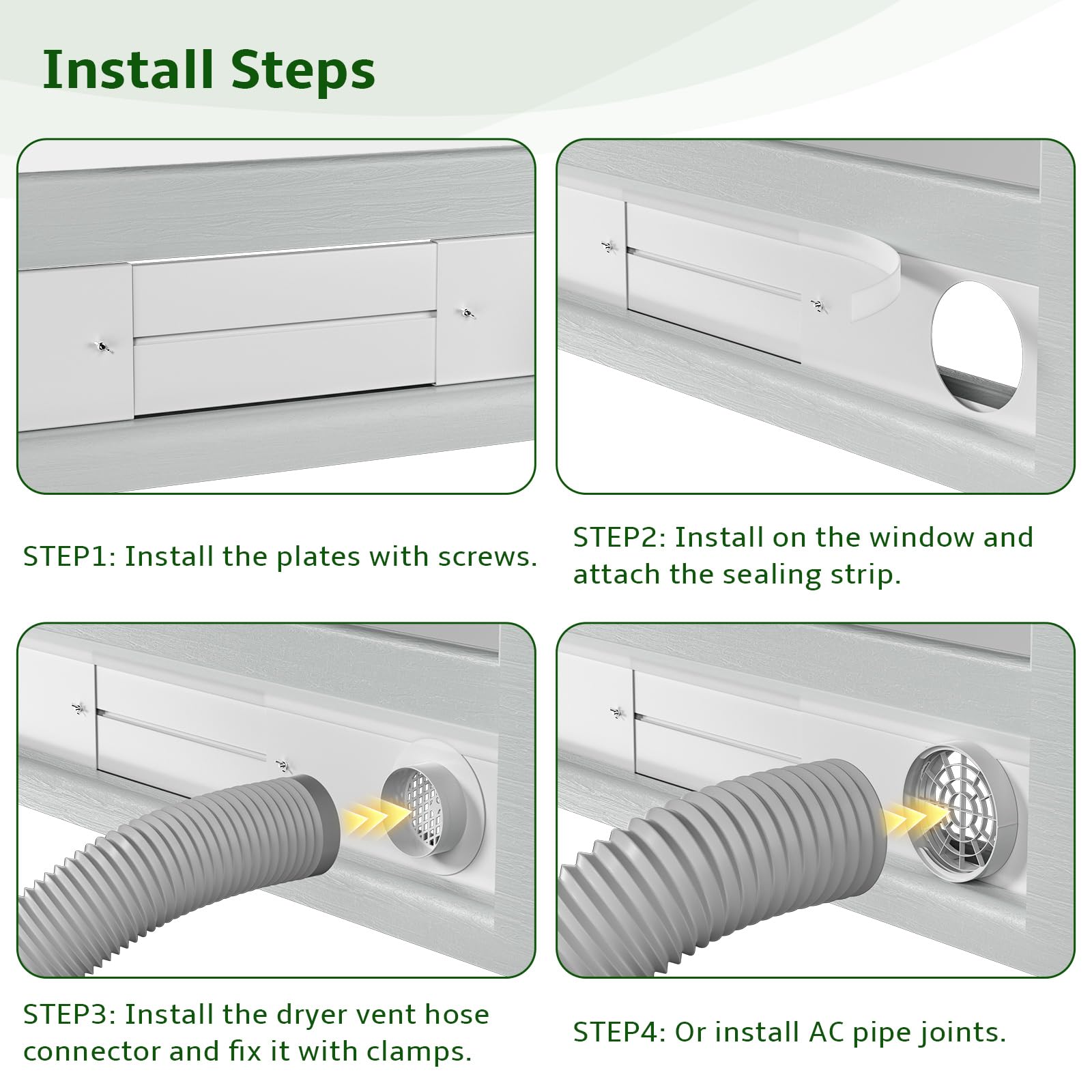 Install Steps

STEP1: Install the plates with screws.

STEP2: Install on the window and attach the sealing strip.

STEP3: Install the dryer vent hose connector and fix it with clamps.

STEP4: Or install AC pipe joints.