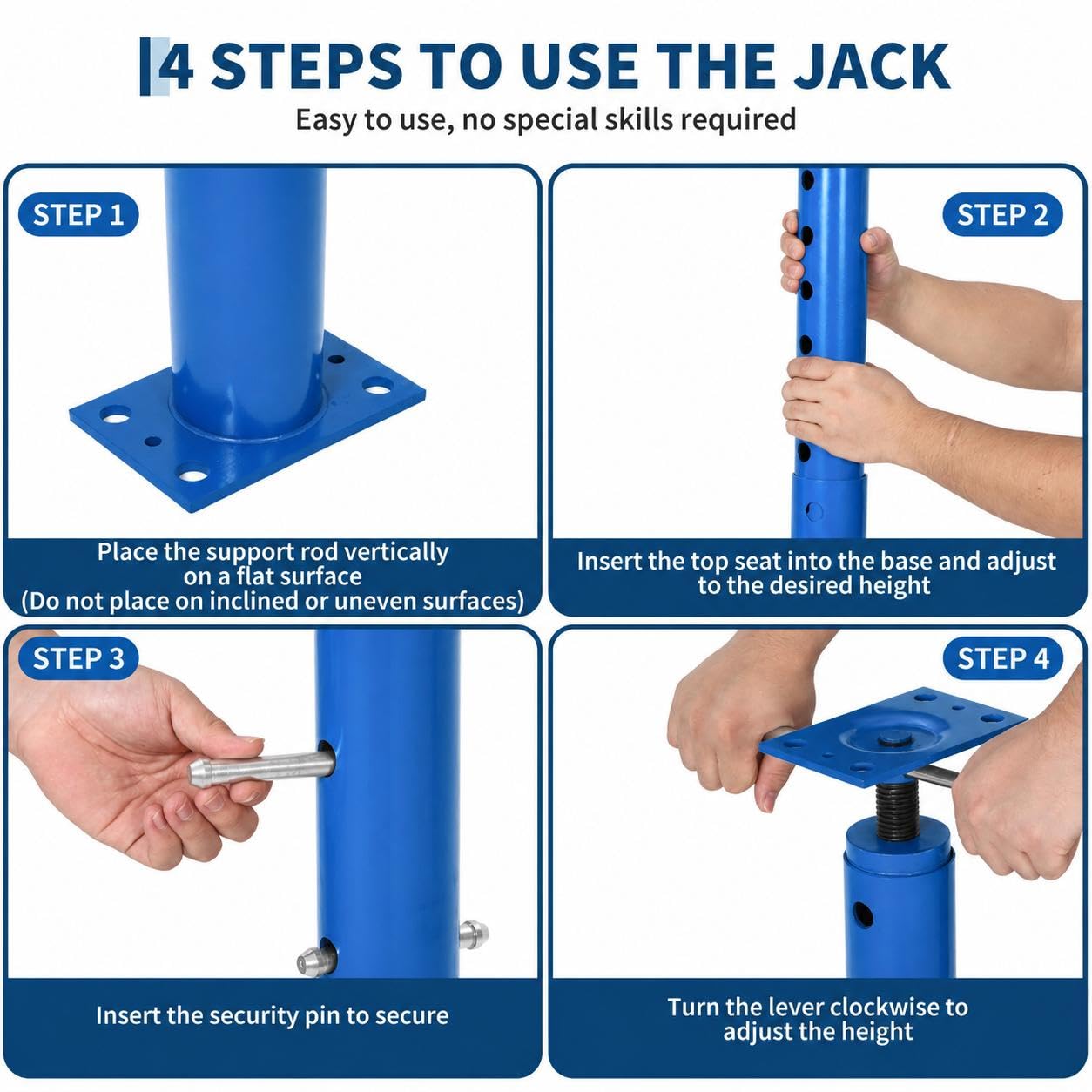 4 STEPS TO USE THE JACK
Easy to use, no special skills required

STEP 1
Place the support rod vertically on a flat surface (Do not place on inclined or uneven surfaces)

STEP 2
Insert the top seat into the base and adjust to the desired height

STEP 3
Insert the security pin to secure

STEP 4
Turn the lever clockwise to adjust the height