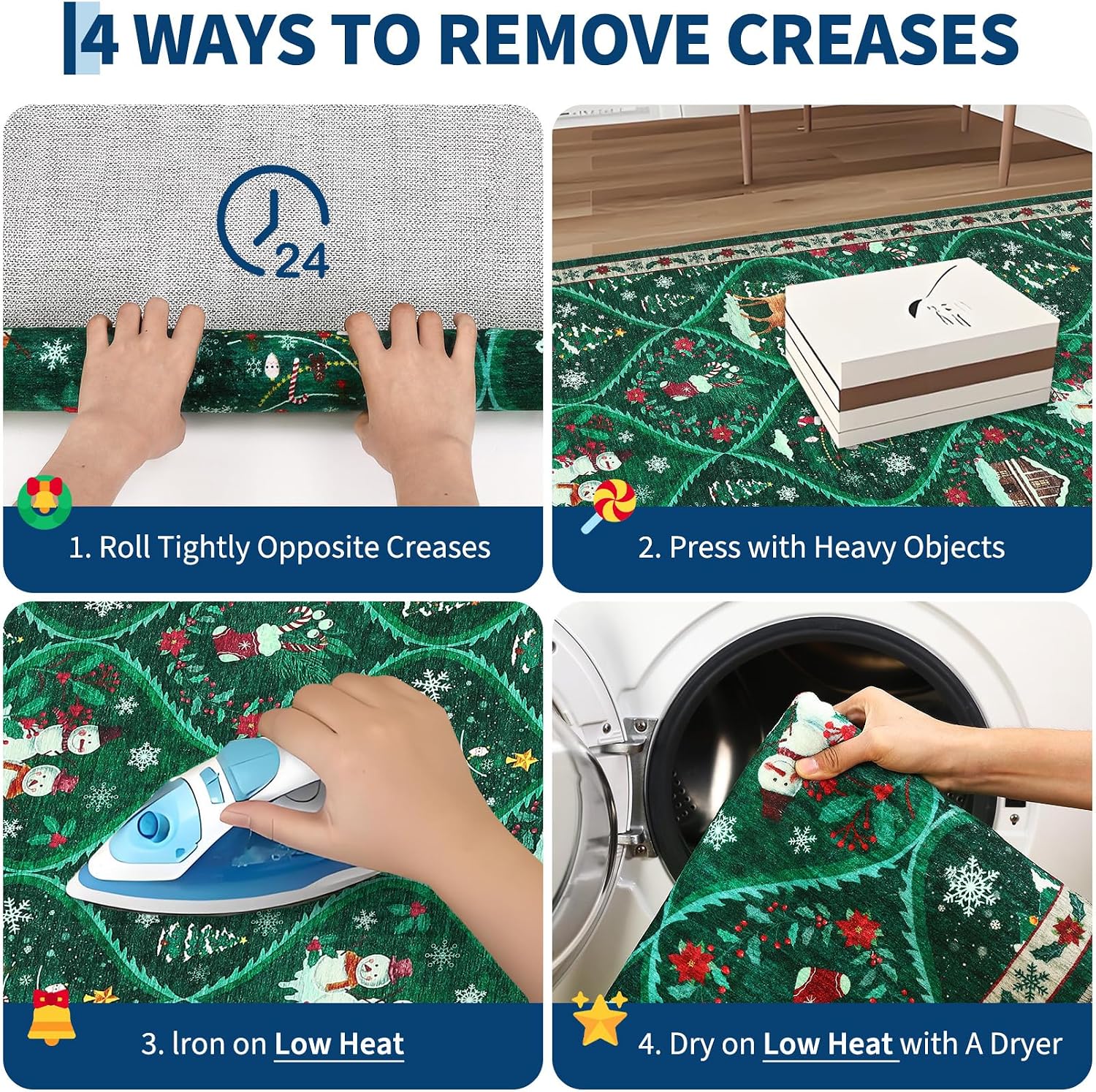 4 WAYS TO REMOVE CREASES

24

1. Roll Tightly Opposite Creases

2. Press with Heavy Objects

3. Iron on Low Heat

4. Dry on Low Heat with A Dryer