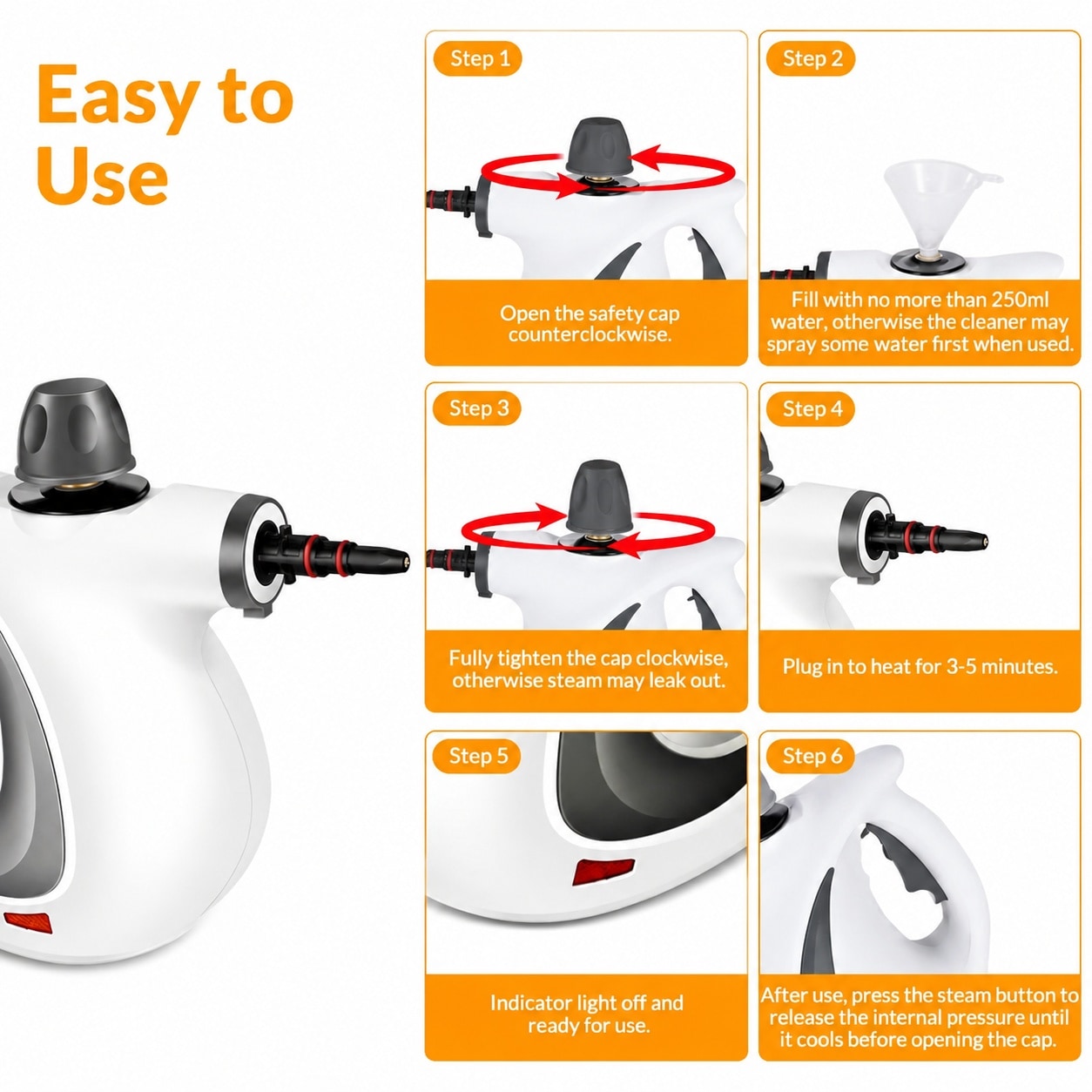 Easy to Use

Step 1

Open the safety cap counterclockwise.

Step 2

Fill with no more than 250ml water, otherwise the cleaner may spray some water first when used.

Step 3

Fully tighten the cap clockwise, otherwise steam may leak out.

Step 4

Plug in to heat for 3-5 minutes.

Step 5

Indicator light off and ready for use.

Step 6

After use, press the steam button to release the internal pressure until it cools before opening the cap.