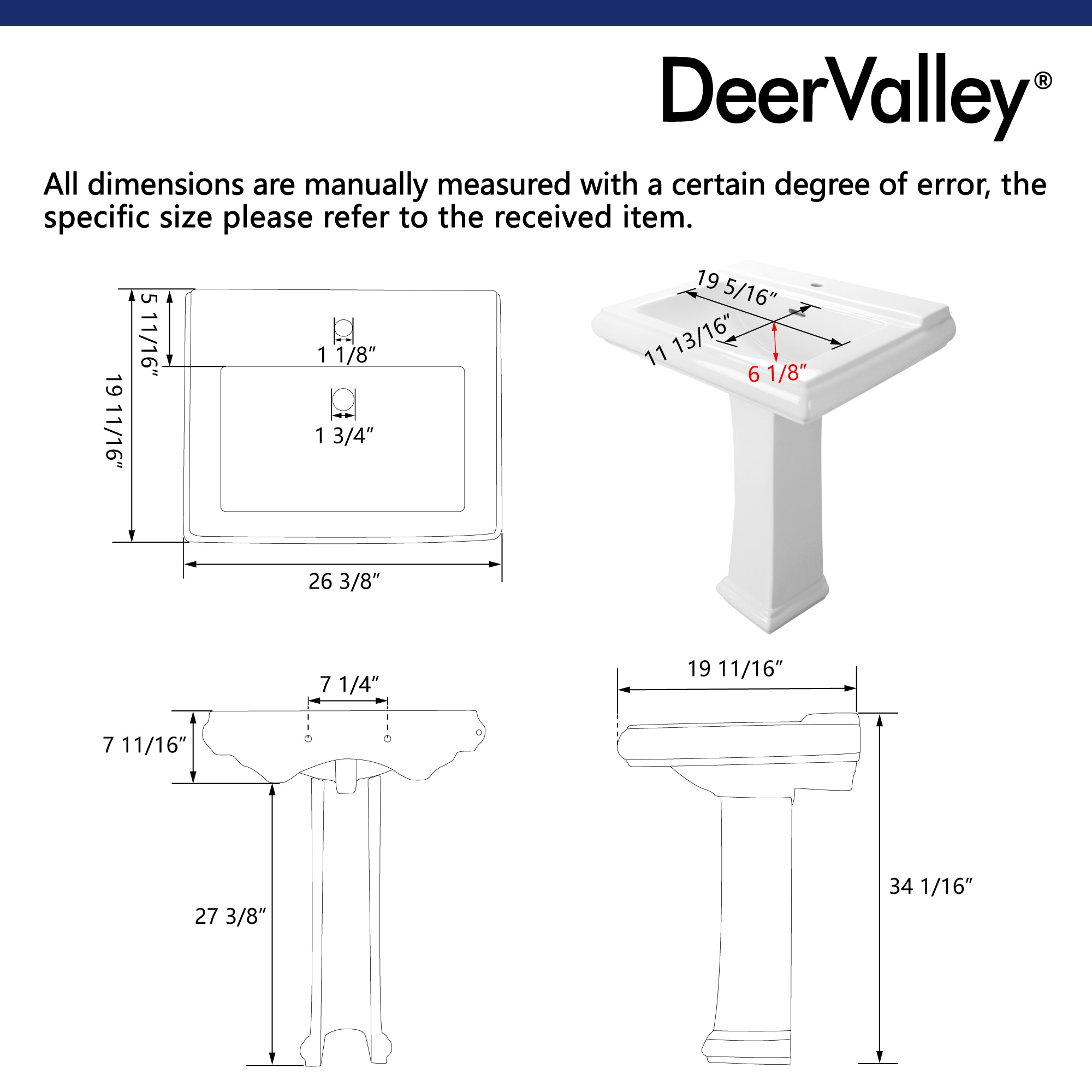 DeerValley®

All dimensions are manually measured with a certain degree of error, the specific size please refer to the received item.

5 11/16″
19 11/16″
1 1/8″
1 3/4″
26 3/8″

19 5/16″
11 13/16″
6 1/8″

7 1/4″
7 11/16″
27 3/8″

19 11/16″
34 1/16″