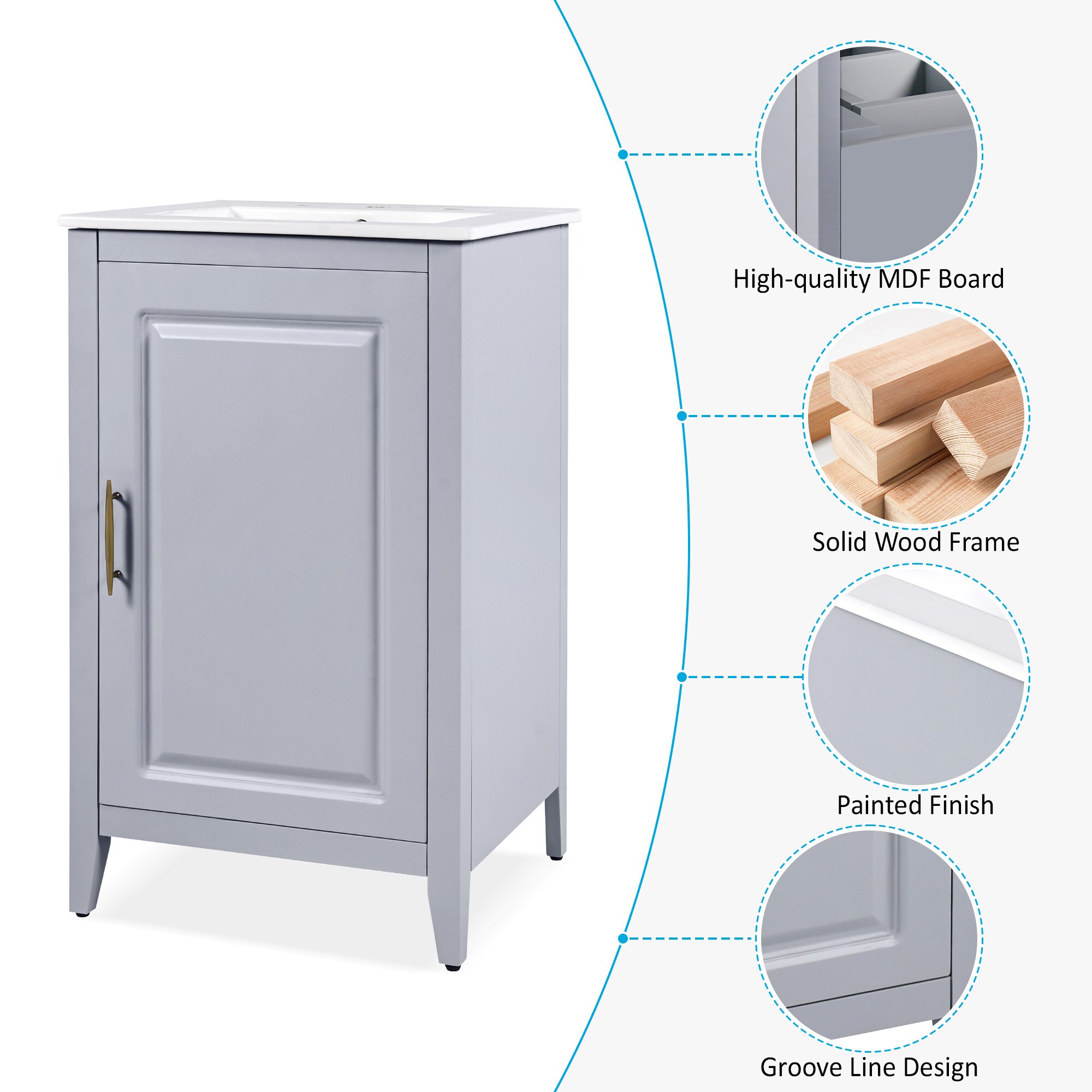 High-quality MDF Board

Solid Wood Frame

Painted Finish

Groove Line Design