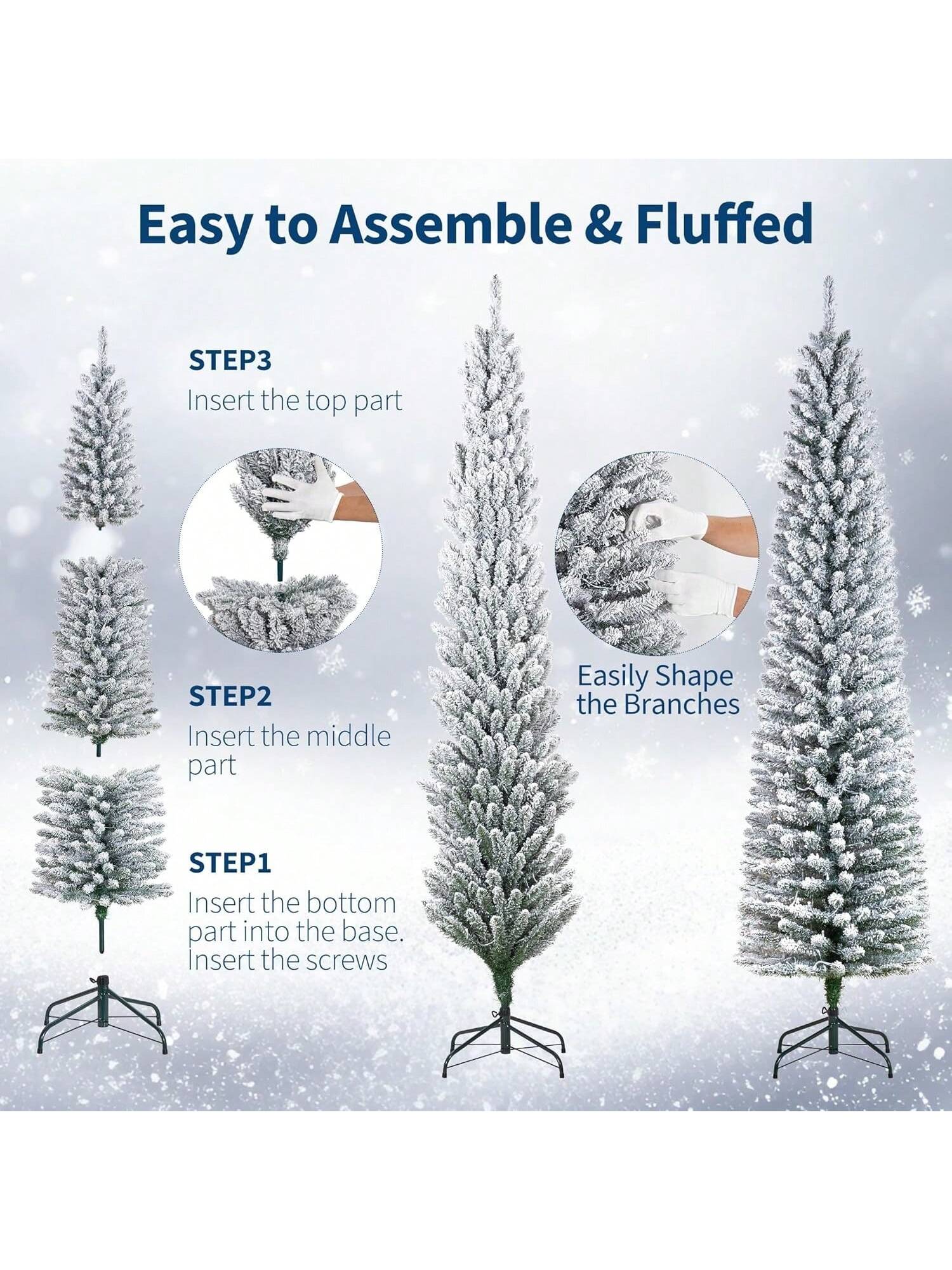 Easy to Assemble & Fluffed

STEP3
Insert the top part

STEP2
Insert the middle part

STEP1
Insert the bottom part into the base. Insert the screws

Easily Shape the Branches