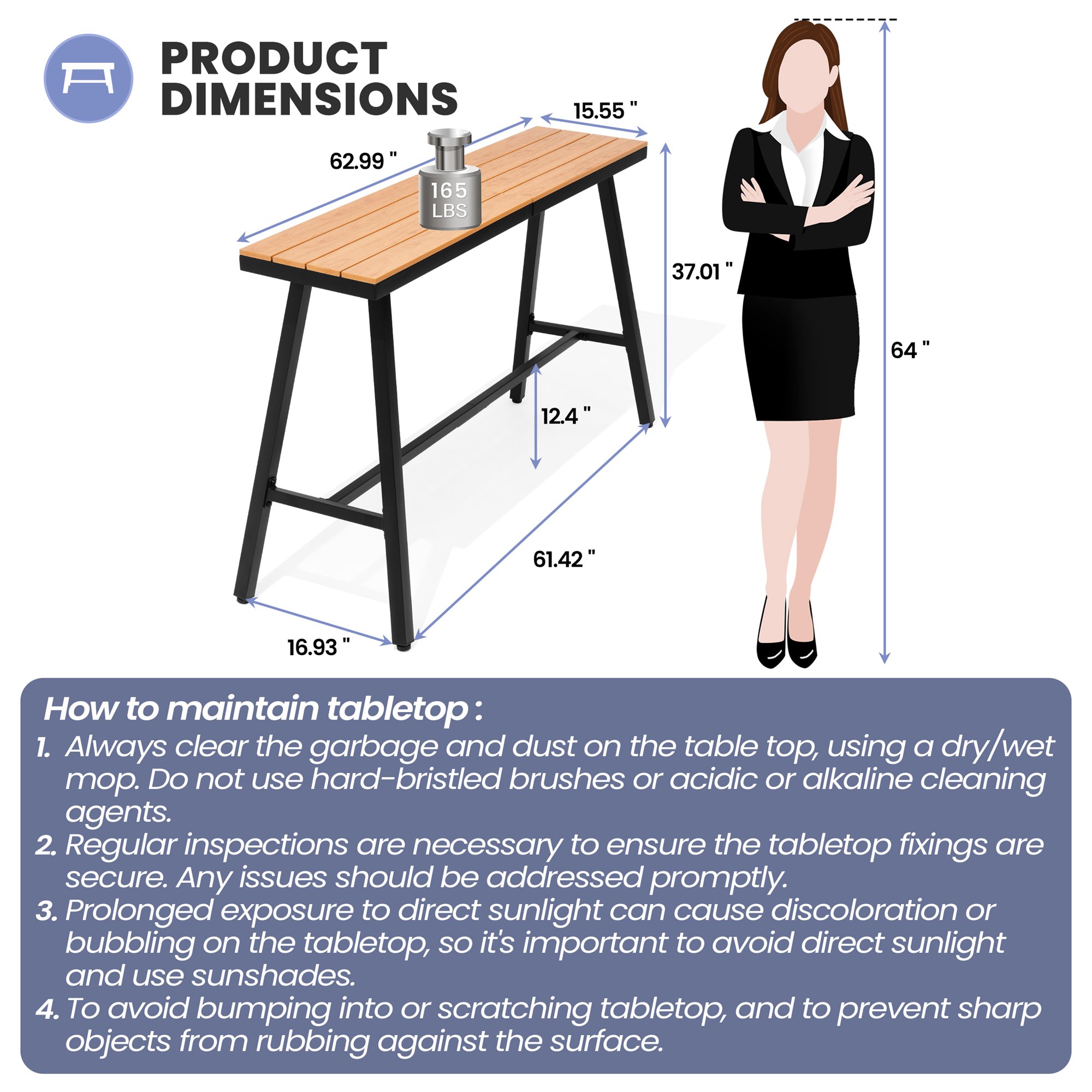 PRODUCT DIMENSIONS

15.55 "

62.99 "

165 LBS

37.01 "

64 "

12.4 "

61.42 "

16.93 "

How to maintain tabletop :

1. Always clear the garbage and dust on the table top, using a dry/wet mop. Do not use hard-bristled brushes or acidic or alkaline cleaning agents.
2. Regular inspections are necessary to ensure the tabletop fixings are secure. Any issues should be addressed promptly.
3. Prolonged exposure to direct sunlight can cause discoloration or bubbling on the tabletop, so it's important to avoid direct sunlight and use sunshades.
4. To avoid bumping into or scratching tabletop, and to prevent sharp objects from rubbing against the surface.