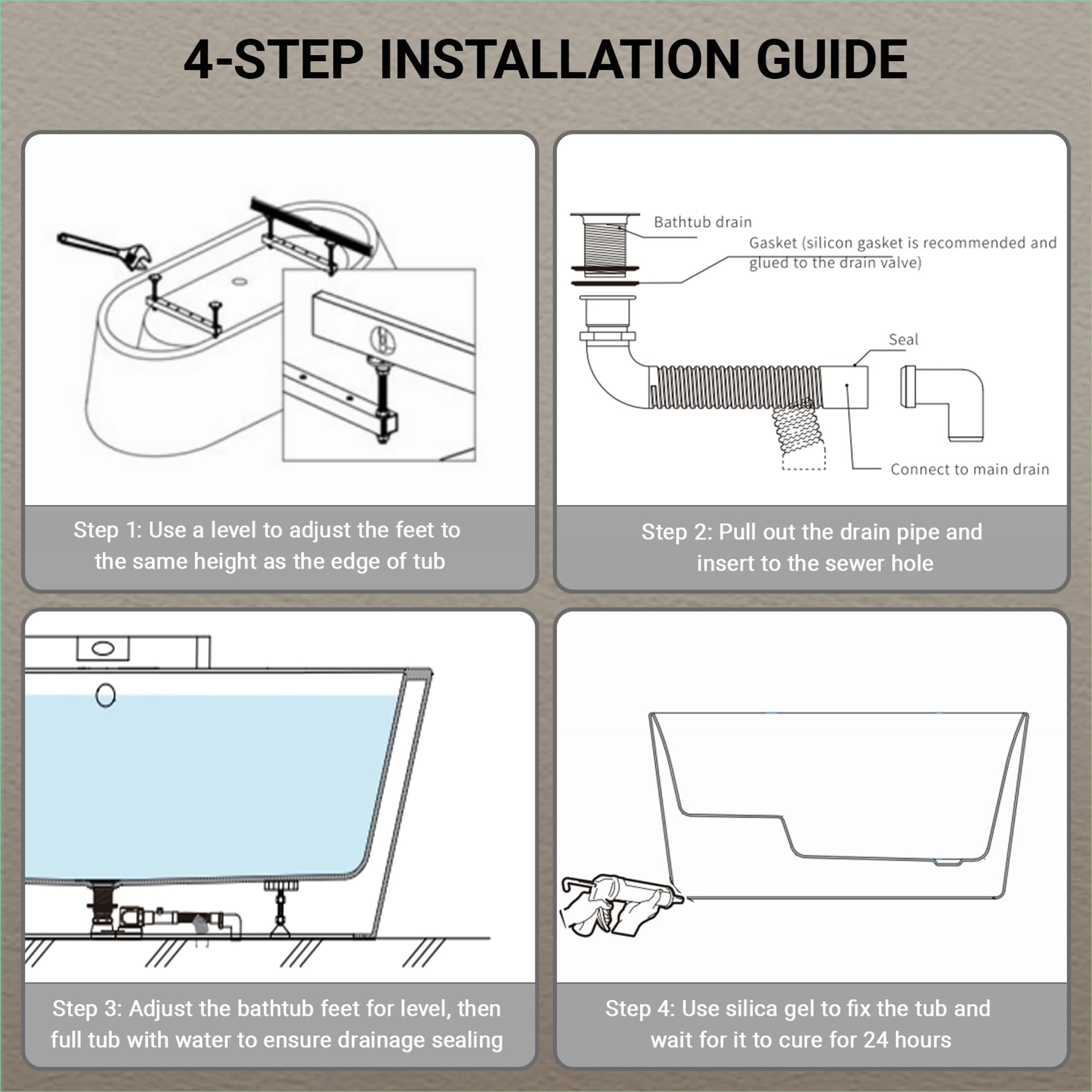 4-STEP INSTALLATION GUIDE

Step 1: Use a level to adjust the feet to the same height as the edge of tub

Bathtub drain

Gasket (silicon gasket is recommended and glued to the drain valve)

Seal

Connect to main drain

Step 2: Pull out the drain pipe and insert to the sewer hole

Step 3: Adjust the bathtub feet for level, then full tub with water to ensure drainage sealing

Step 4: Use silica gel to fix the tub and wait for it to cure for 24 hours