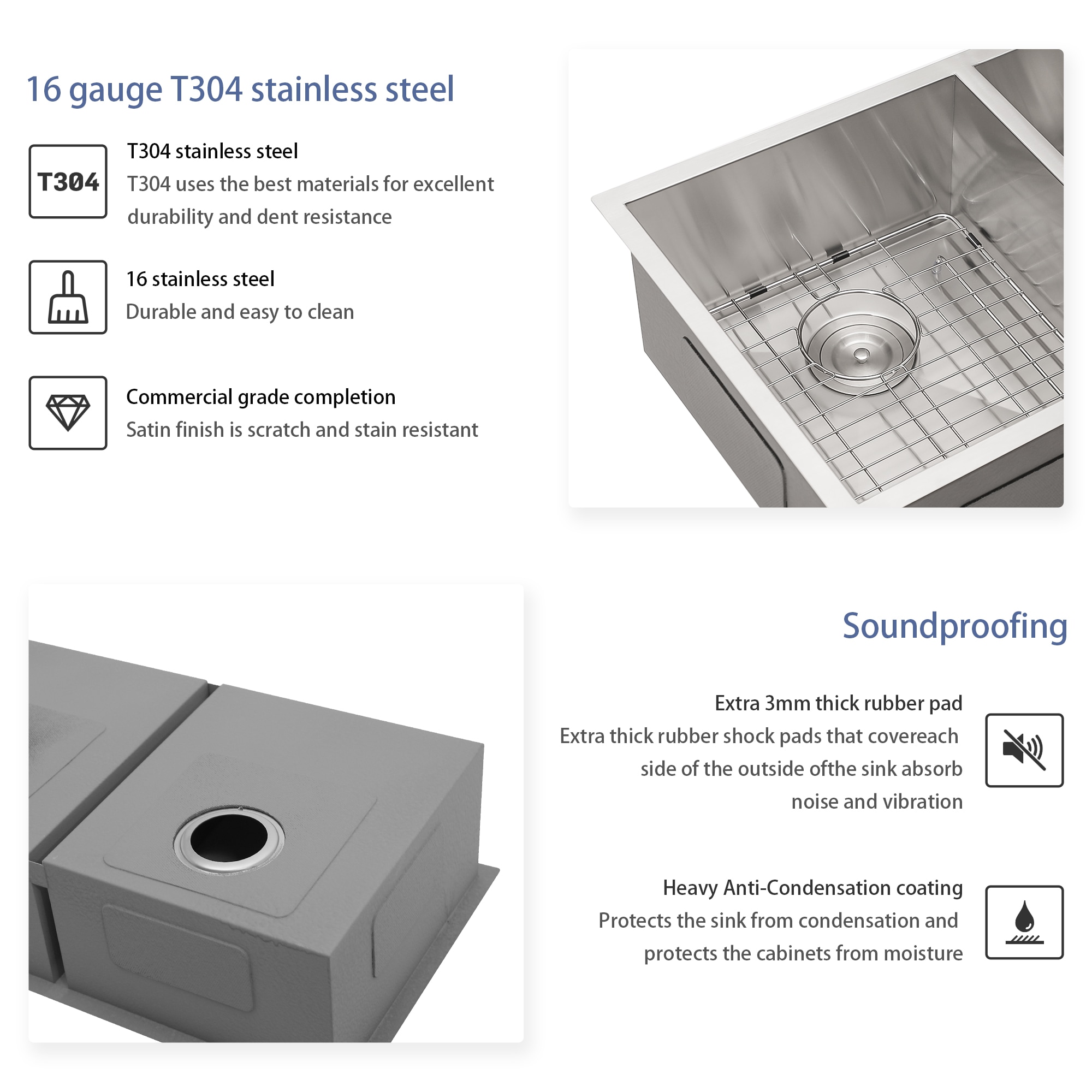 16 gauge T304 stainless steel

T304

T304 stainless steel

T304 uses the best materials for excellent durability and dent resistance

16 stainless steel

Durable and easy to clean

Commercial grade completion

Satin finish is scratch and stain resistant

Soundproofing

Extra 3mm thick rubber pad

Extra thick rubber shock pads that covereach side of the outside ofthe sink absorb noise and vibration

Heavy Anti-Condensation coating

Protects the sink from condensation and protects the cabinets from moisture