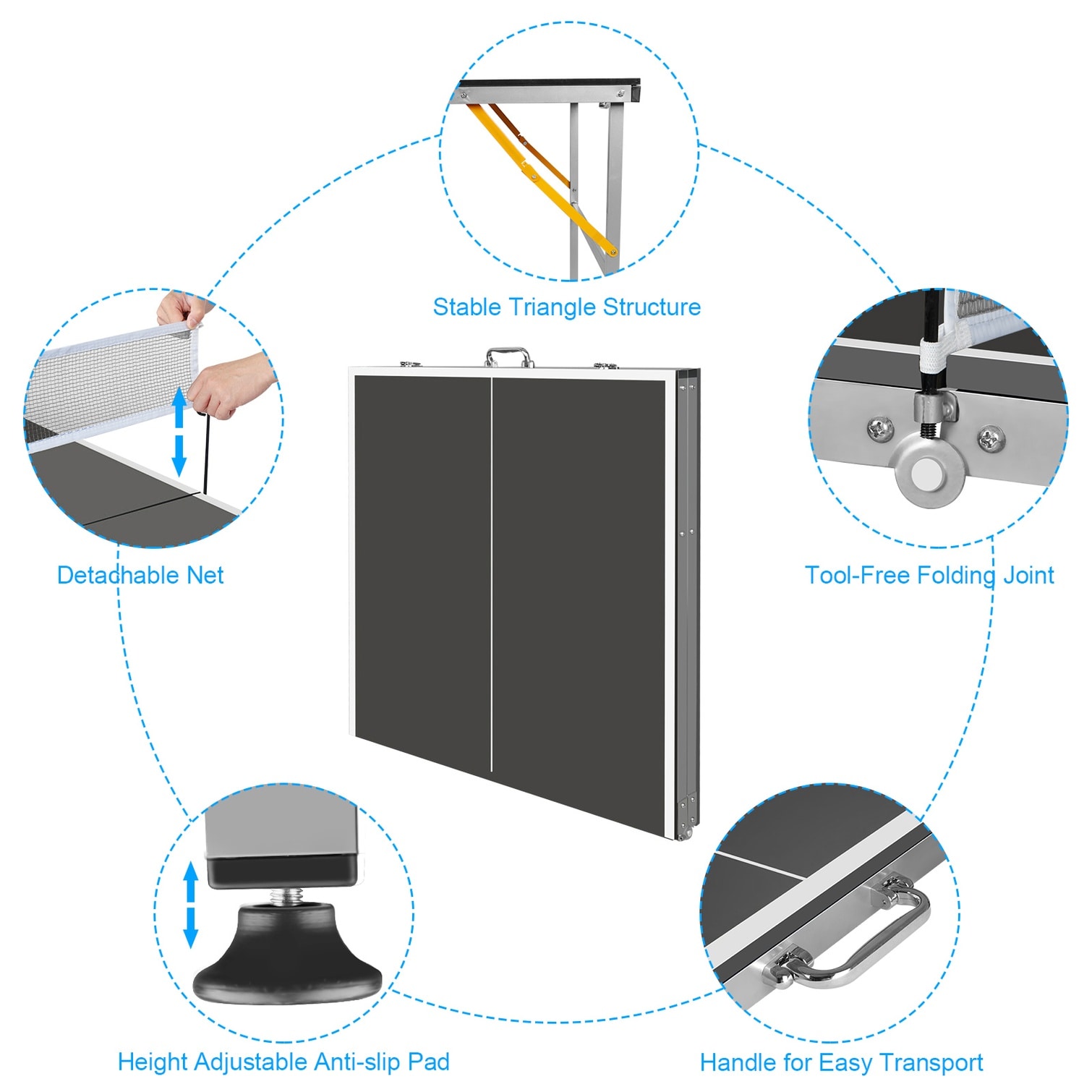 Stable Triangle Structure

Detachable Net

Tool-Free Folding Joint

Height Adjustable Anti-slip Pad

Handle for Easy Transport