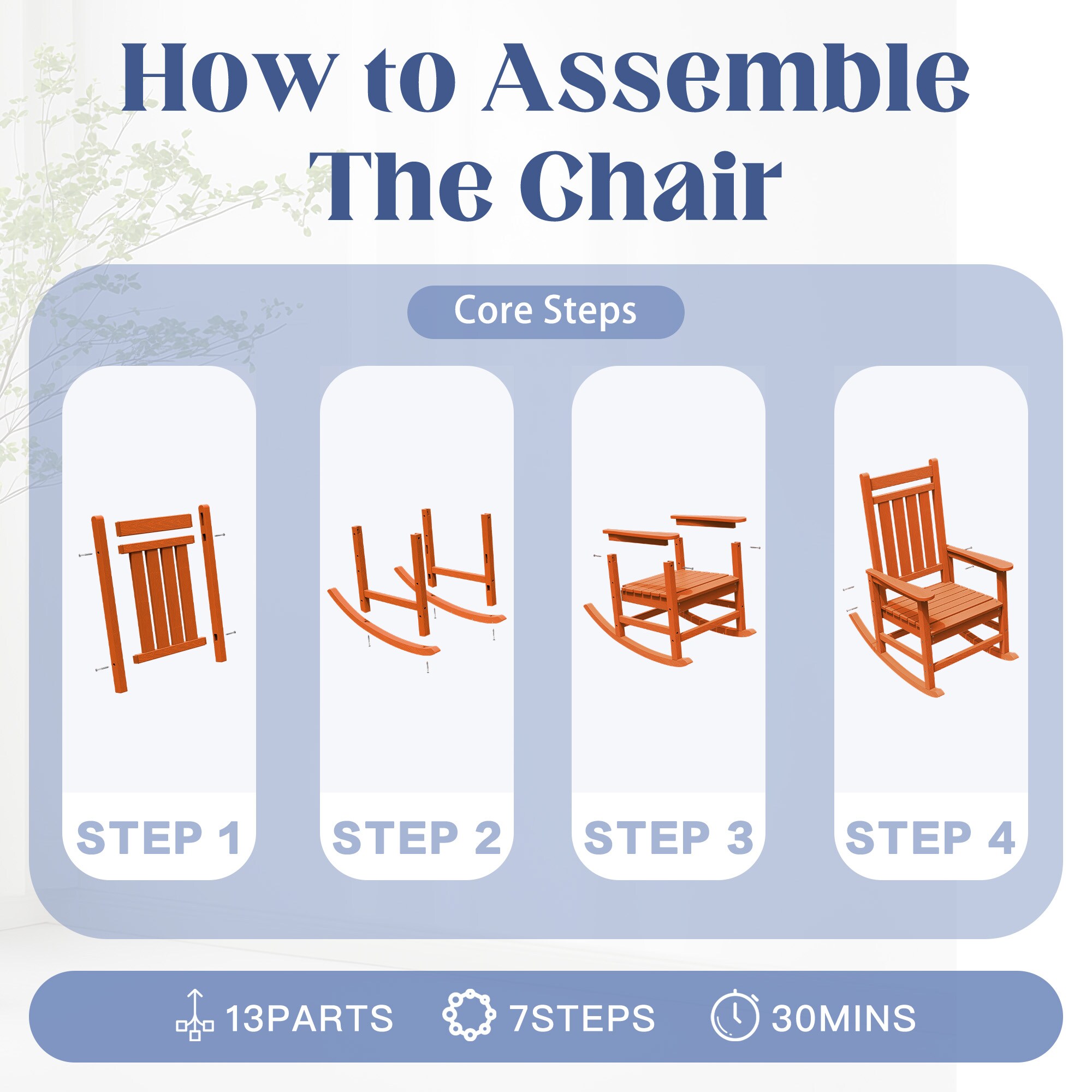 How to Assemble The Chair

Core Steps

STEP 1

STEP 2

STEP 3

STEP 4

13PARTS 7STEPS 30MINS