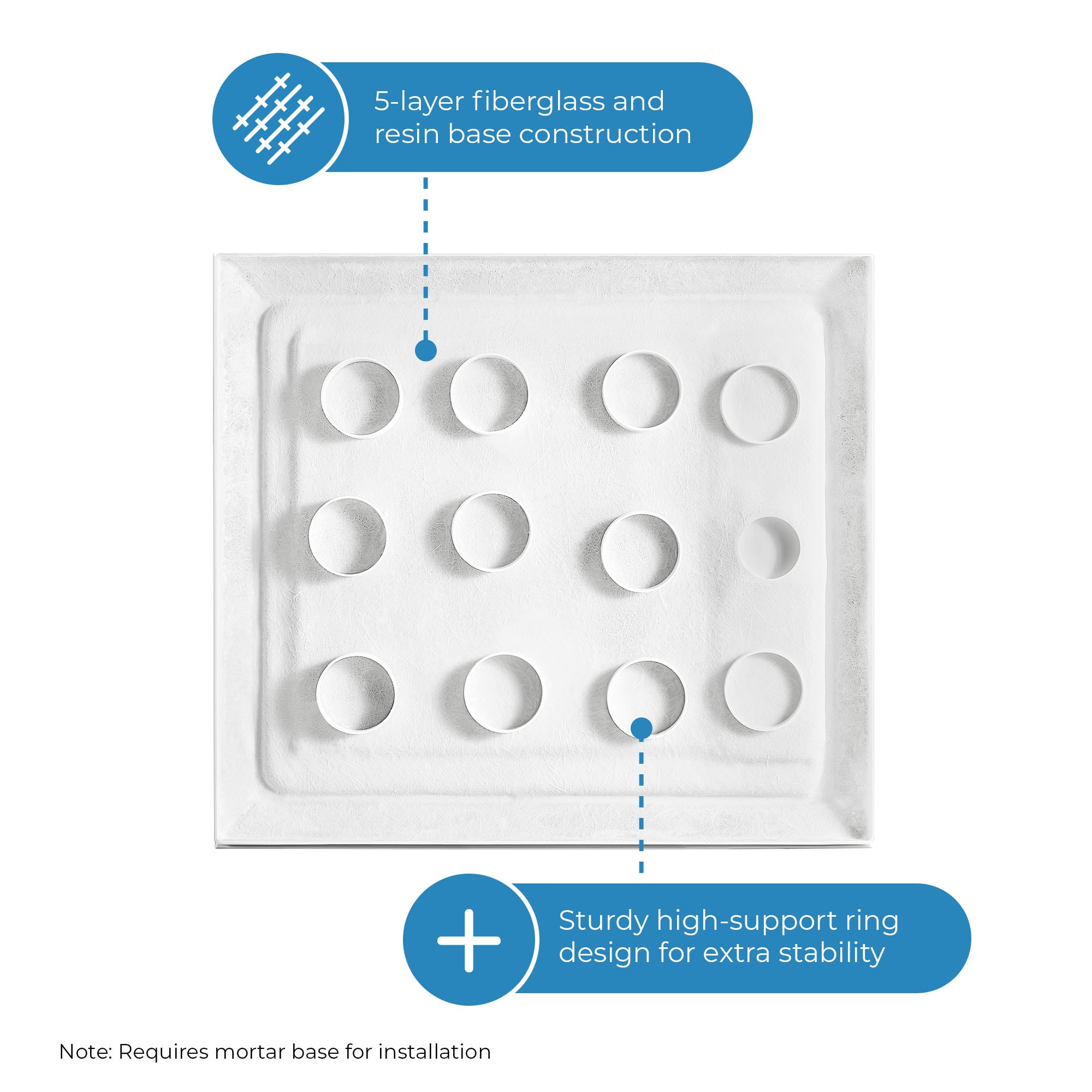 5-layer fiberglass and resin base construction

Sturdy high-support ring design for extra stability

Note: Requires mortar base for installation