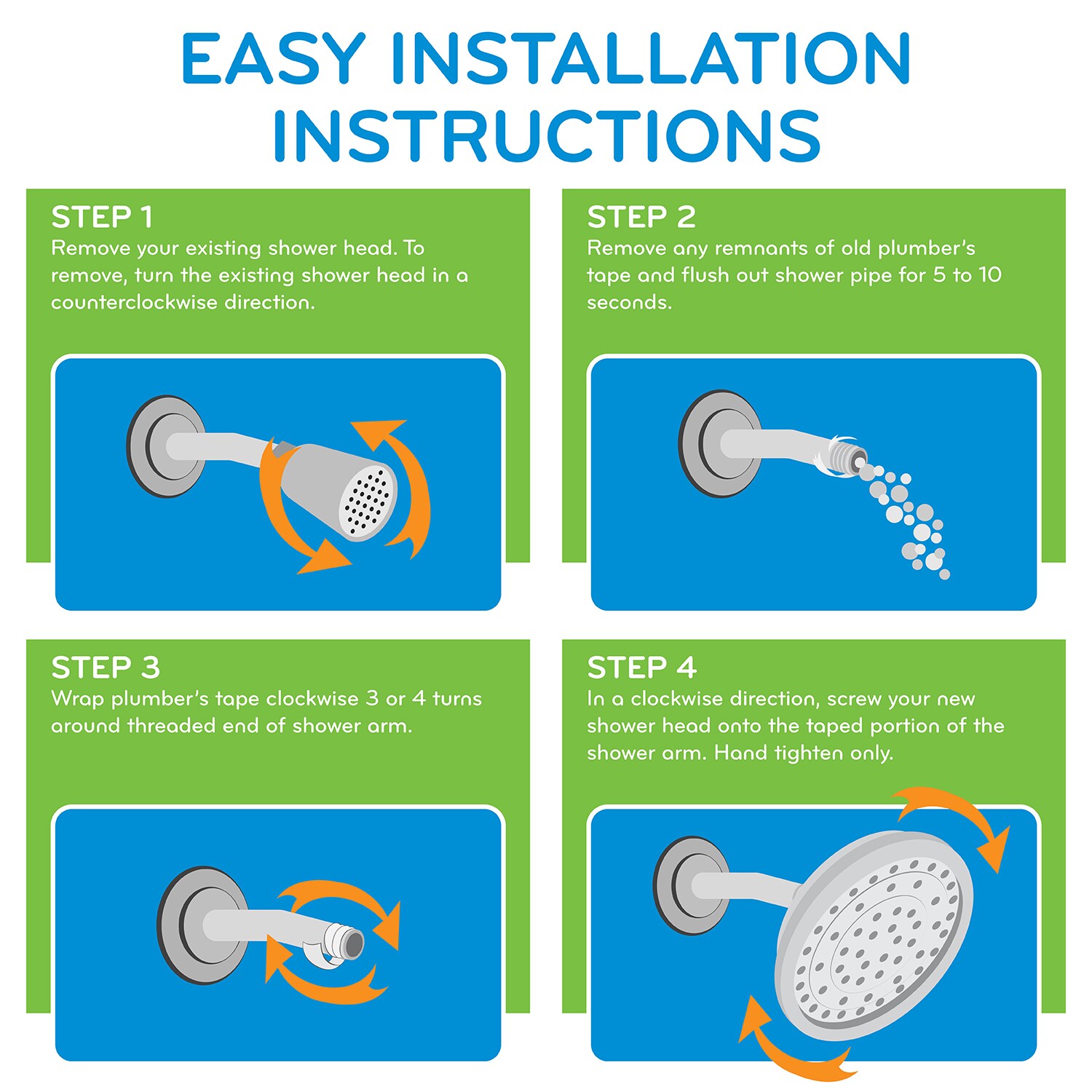 EASY INSTALLATION INSTRUCTIONS

STEP 1
Remove your existing shower head. To remove, turn the existing shower head in a counterclockwise direction.

STEP 2
Remove any remnants of old plumber's tape and flush out shower pipe for 5 to 10 seconds.

STEP 3
Wrap plumber's tape clockwise 3 or 4 turns around threaded end of shower arm.

STEP 4
In a clockwise direction, screw your new shower head onto the taped portion of the shower arm. Hand tighten only.