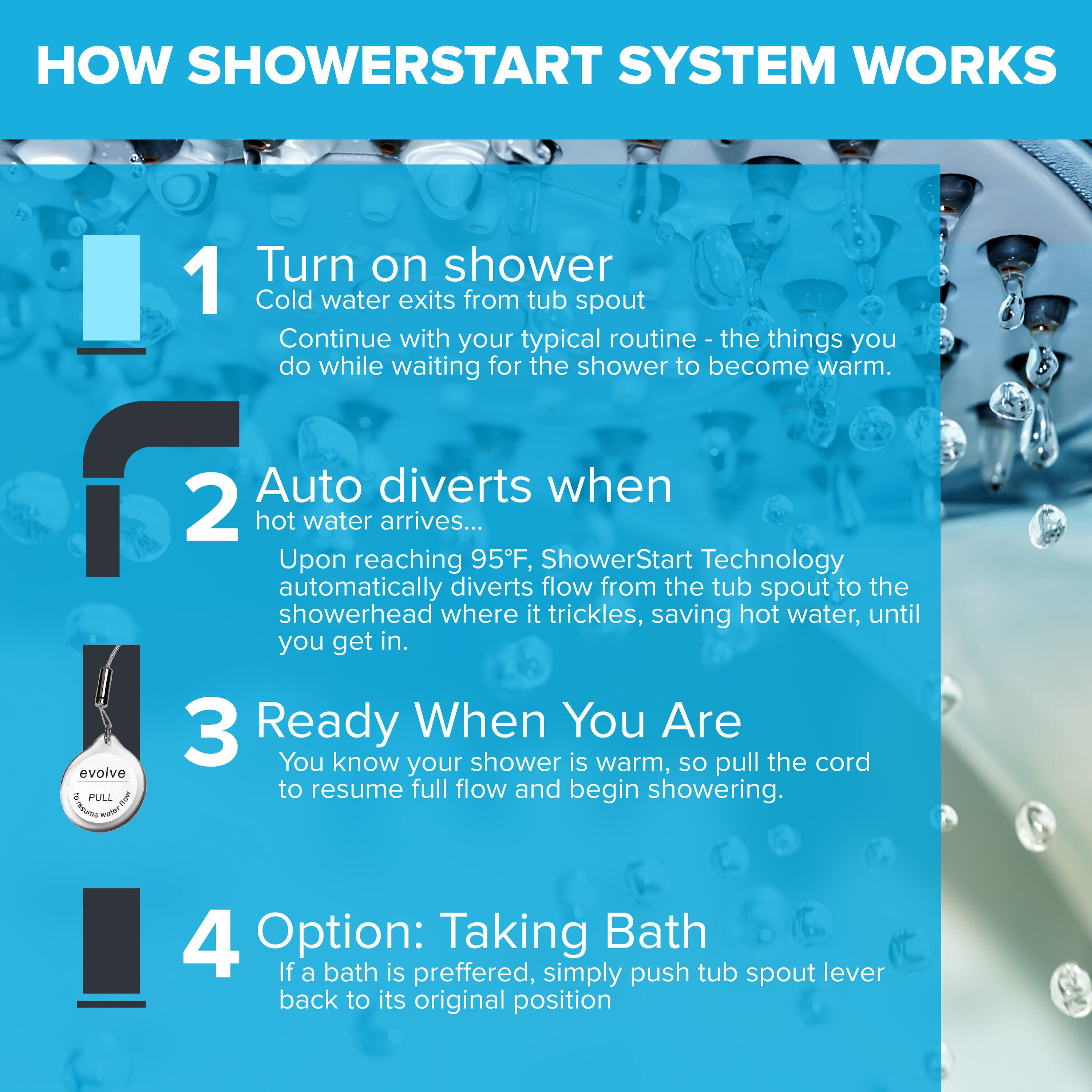 HOW SHOWERSTART SYSTEM WORKS

1 Turn on shower
Cold water exits from tub spout

Continue with your typical routine - the things you do while waiting for the shower to become warm.

2 Auto diverts when
hot water arrives...

Upon reaching 95°F, ShowerStart Technology automatically diverts flow from the tub spout to the showerhead where it trickles, saving hot water, until you get in.

evolve
PULL
to resume water flow

3 Ready When You Are
You know your shower is warm, so pull the cord to resume full flow and begin showering.

4 Option: Taking Bath
If a bath is preffered, simply push tub spout lever back to its original position