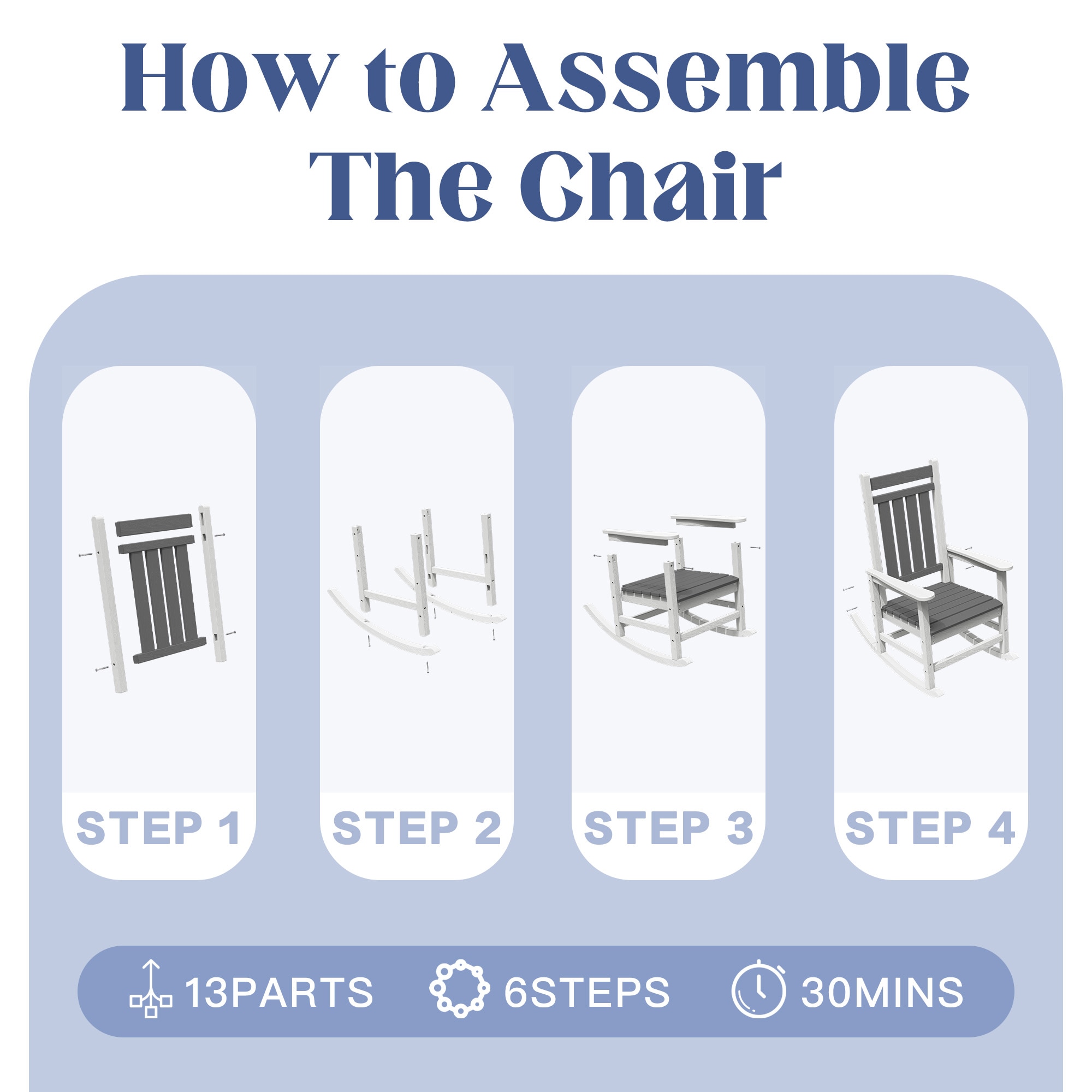 How to Assemble The Chair

STEP 1

STEP 2

STEP 3

STEP 4

13PARTS 6STEPS 30MINS