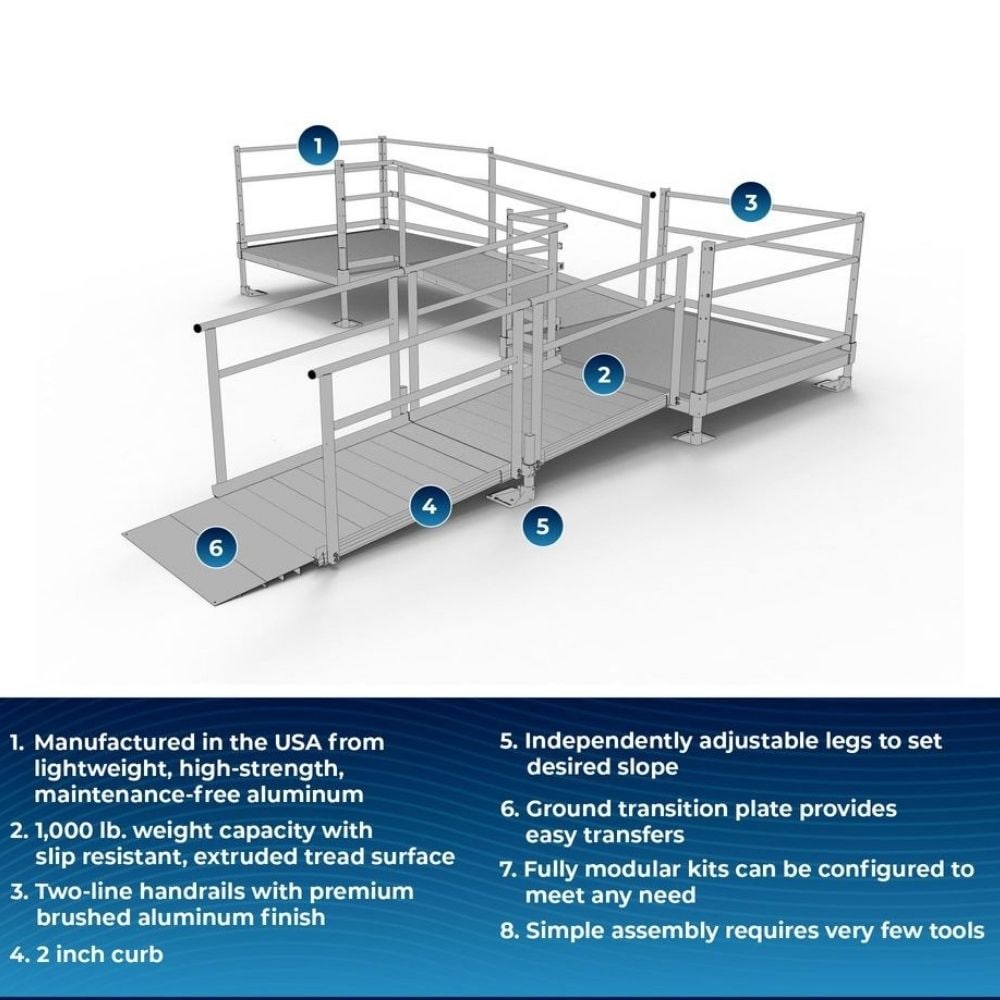 1

3

2

4

5

6

1. Manufactured in the USA from lightweight, high-strength, maintenance-free aluminum

2. 1,000 lb. weight capacity with slip resistant, extruded tread surface

3. Two-line handrails with premium brushed aluminum finish

4. 2 inch curb

5. Independently adjustable legs to set desired slope

6. Ground transition plate provides easy transfers

7. Fully modular kits can be configured to meet any need

8. Simple assembly requires very few tools