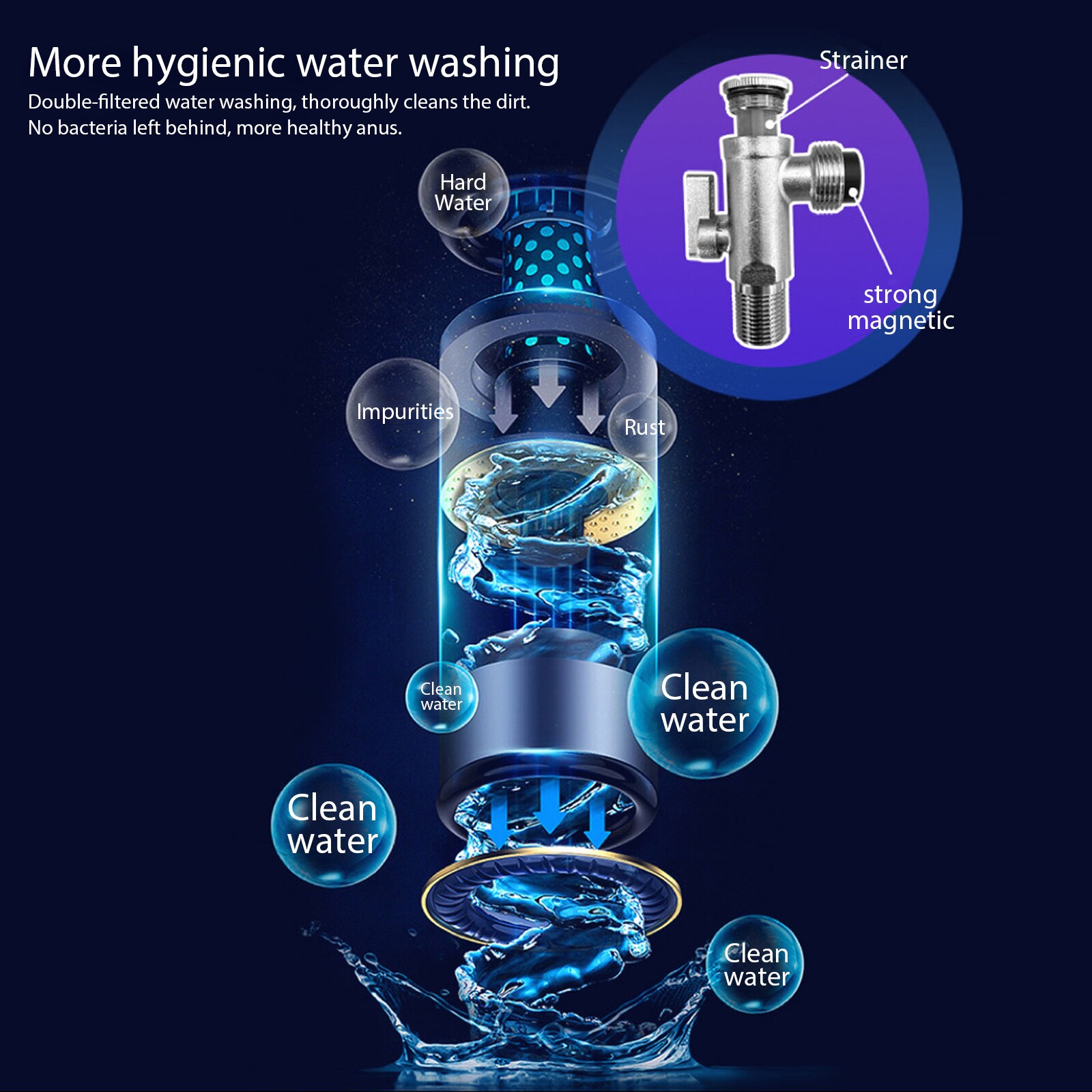 More hygienic water washing

Double-filtered water washing, thoroughly cleans the dirt.
No bacteria left behind, more healthy anus.

Strainer

strong magnetic

Hard Water

Impurities

Rust

Clean water

Clean water

Clean water

Clean water