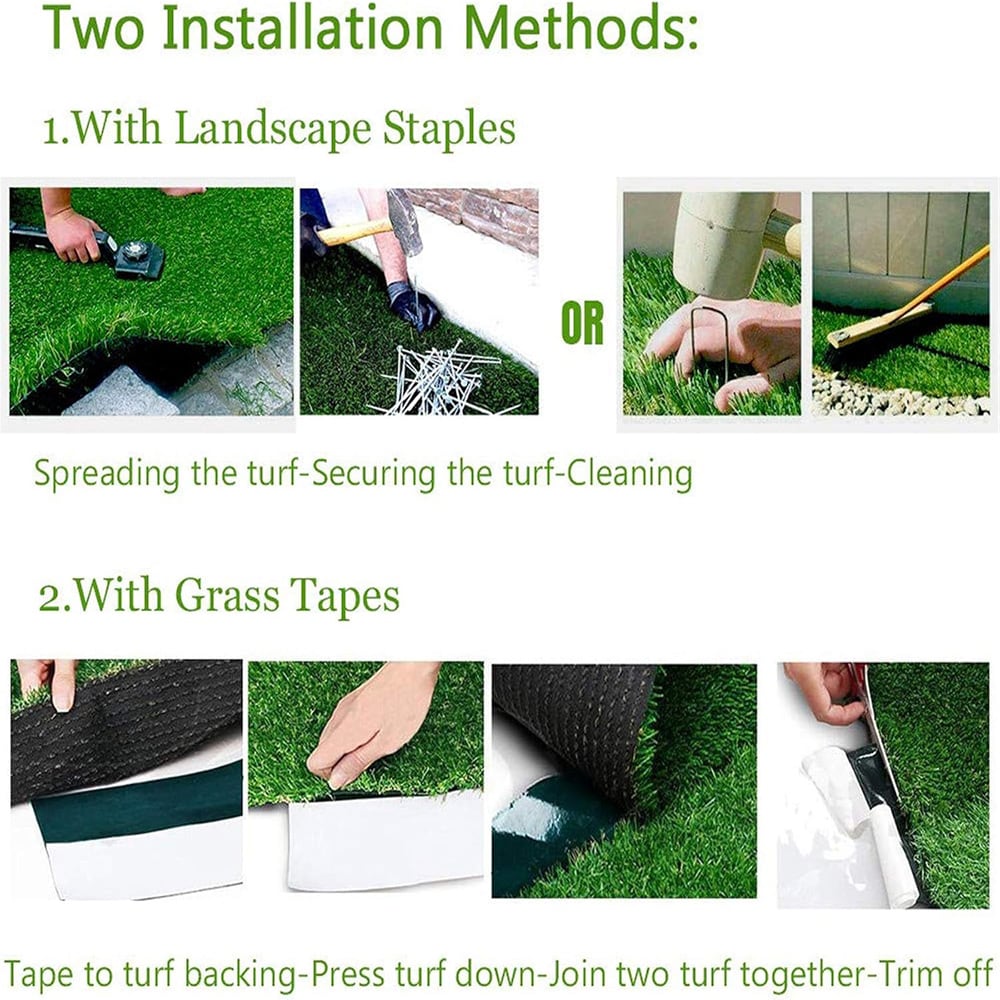 Two Installation Methods:

1.With Landscape Staples

OR

Spreading the turf-Securing the turf-Cleaning

2.With Grass Tapes

Tape to turf backing-Press turf down-Join two turf together-Trim off