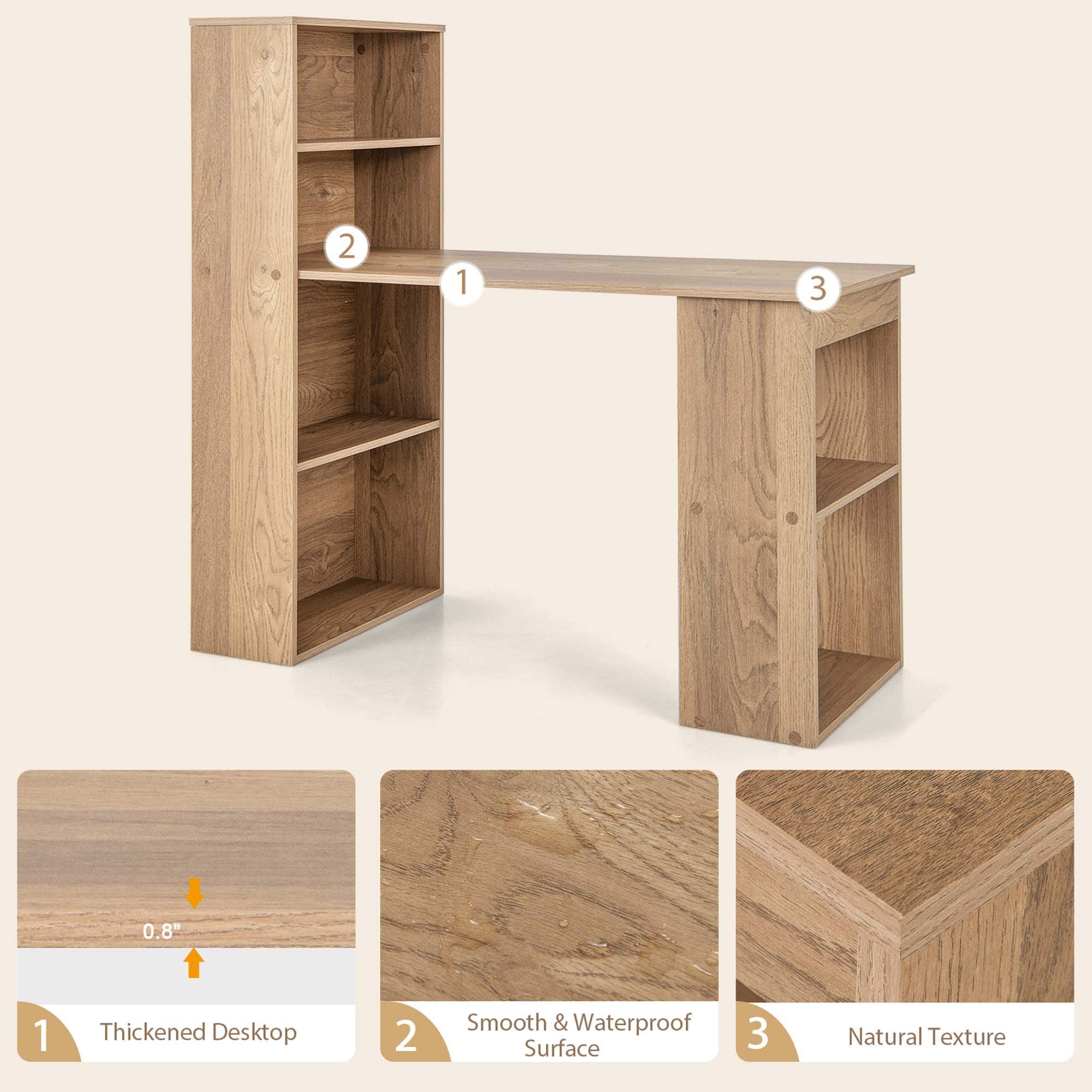 2

1

3

0.8"

1 Thickened Desktop

2 Smooth & Waterproof Surface

3 Natural Texture