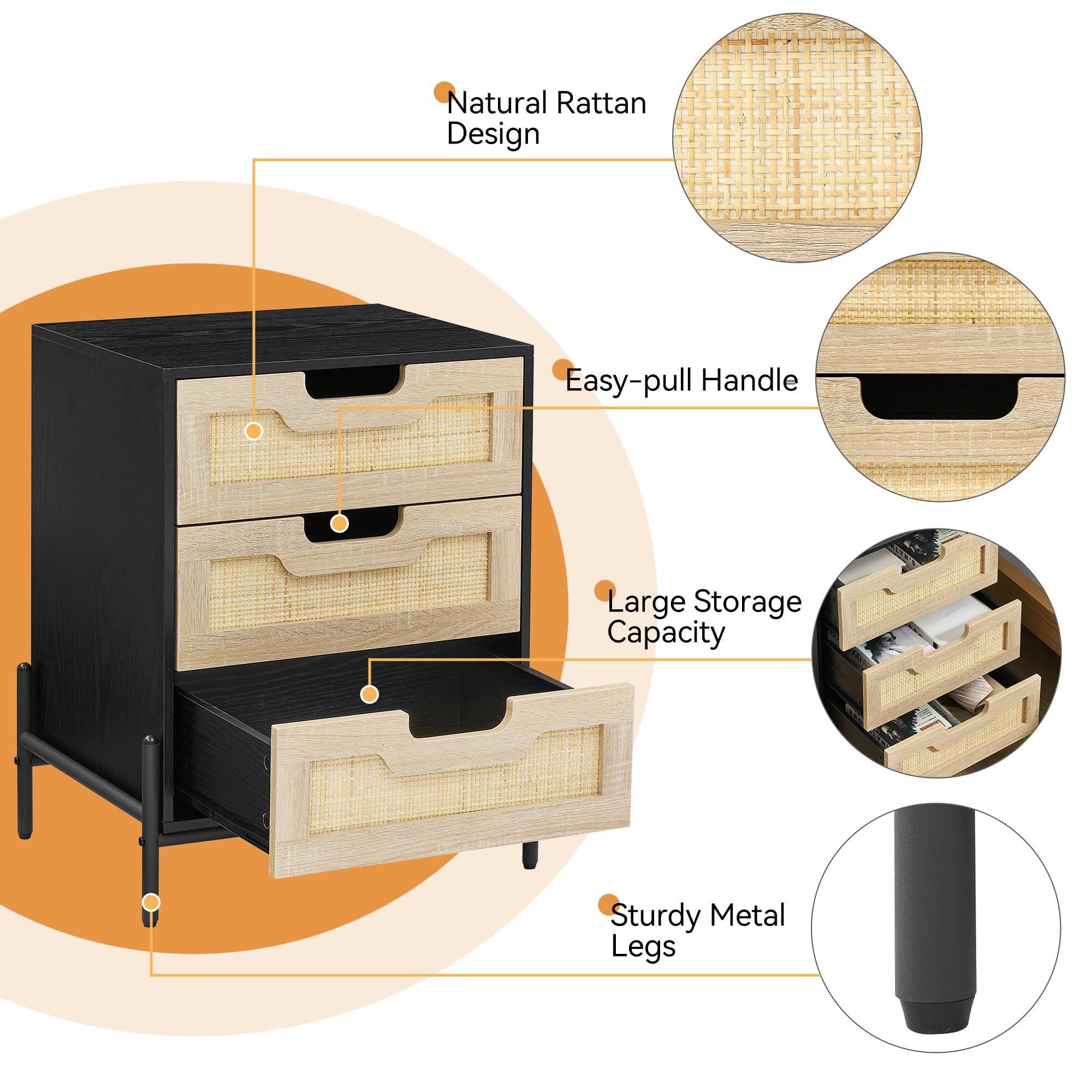 Natural Rattan Design

Easy-pull Handle

Large Storage Capacity

Sturdy Metal Legs