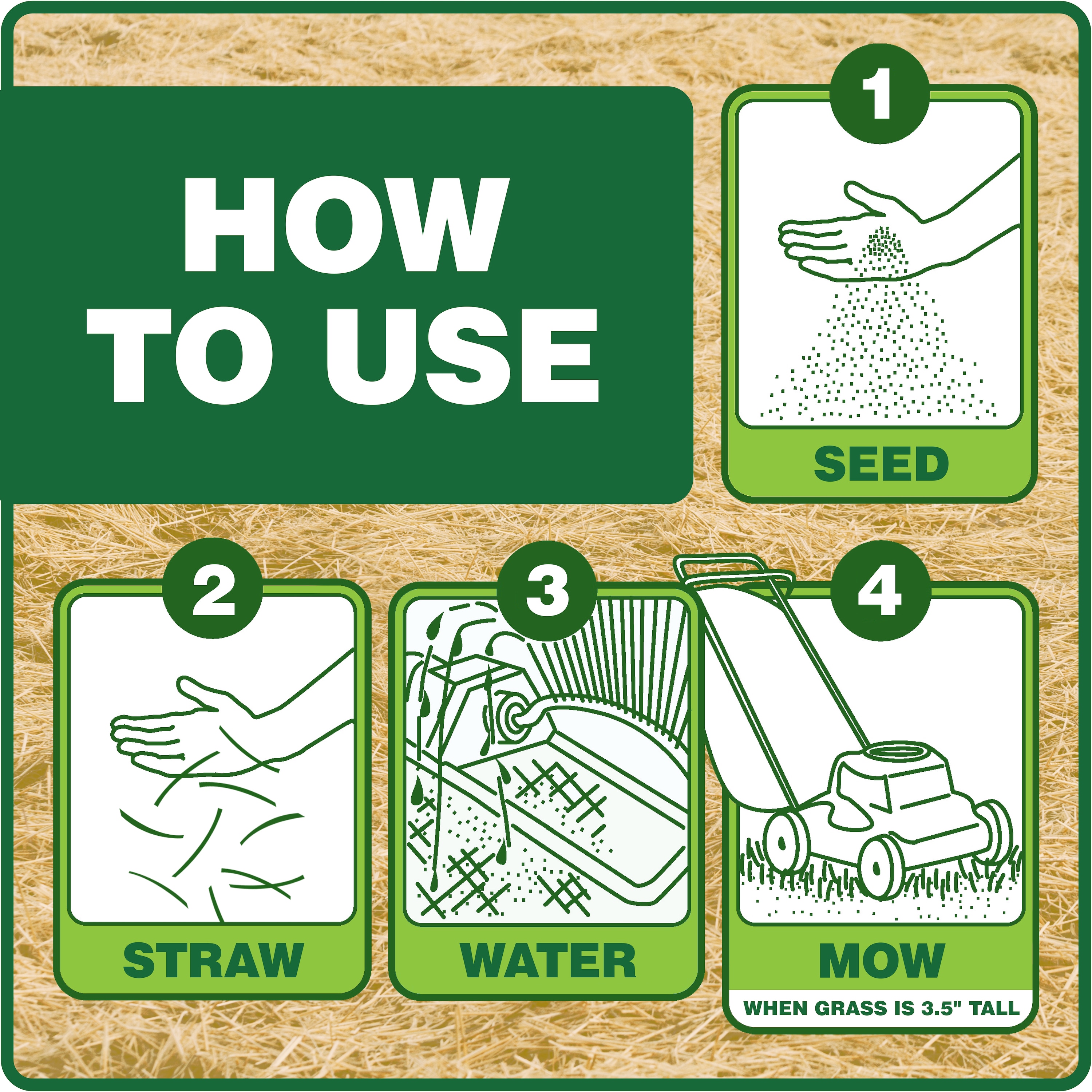 HOW TO USE

1
SEED

2
STRAW

3
WATER

4
MOW
WHEN GRASS IS 3.5" TALL