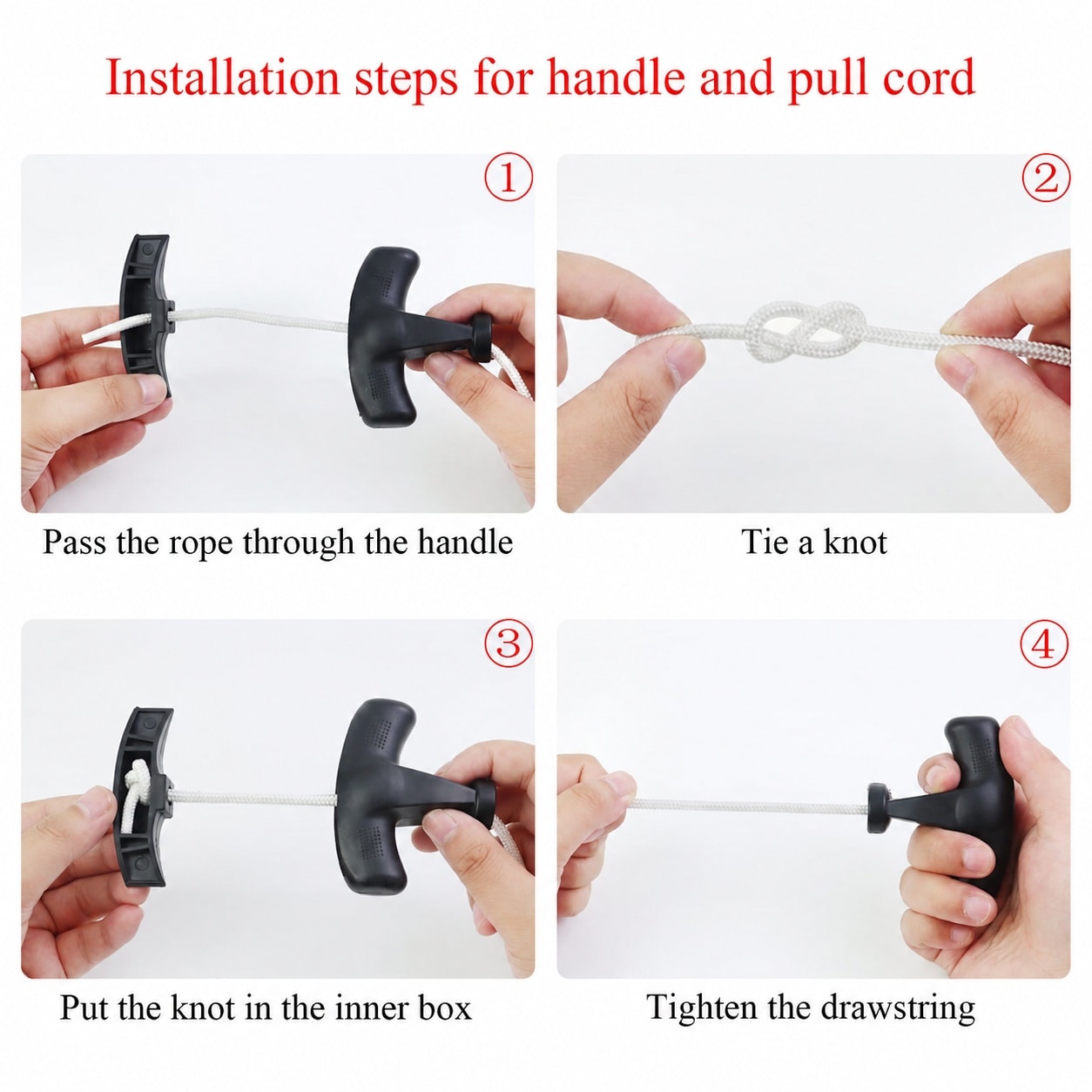 Installation steps for handle and pull cord

①

Pass the rope through the handle

②

Tie a knot

③

Put the knot in the inner box

④

Tighten the drawstring