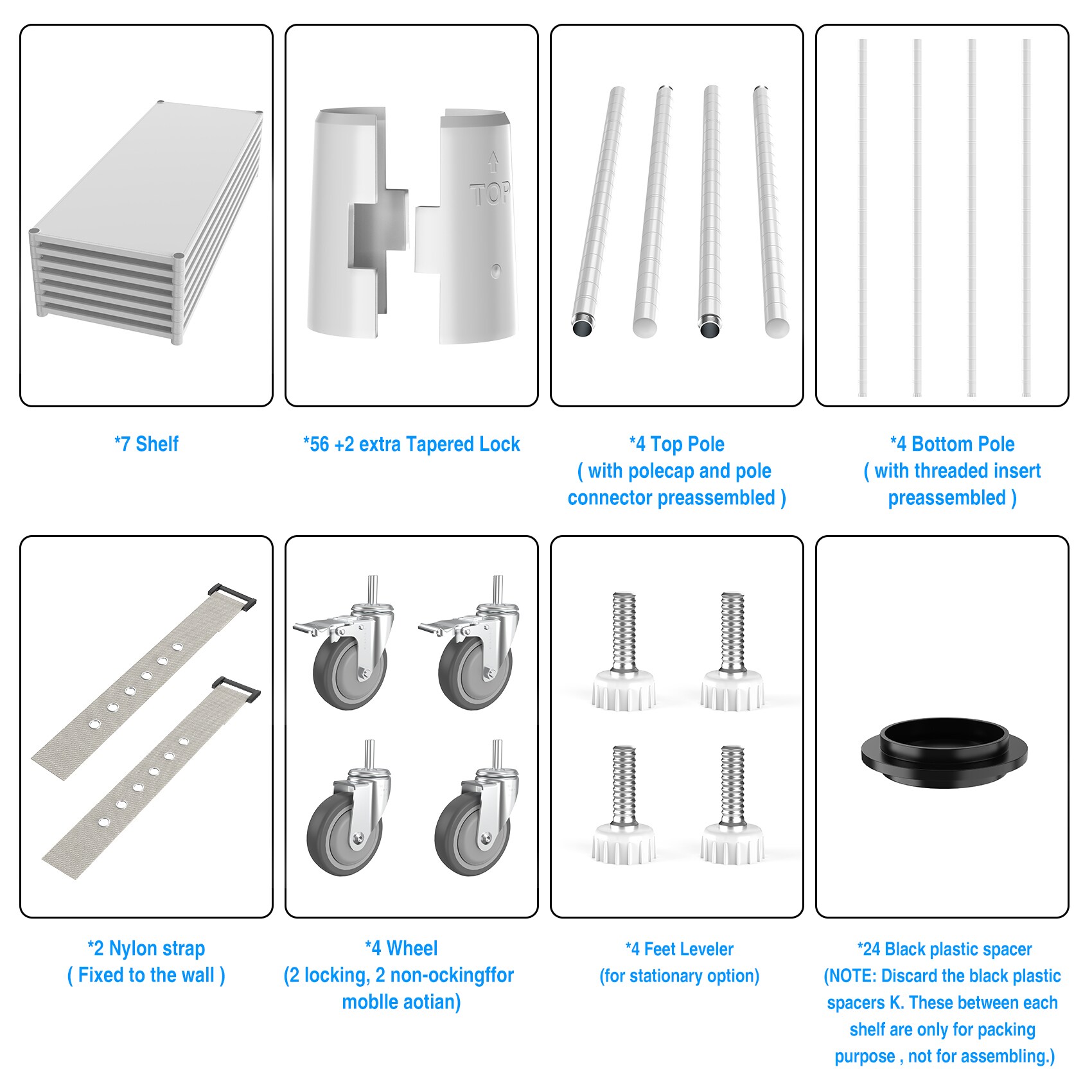 TOP

*7 Shelf

*56 +2 extra Tapered Lock

*4 Top Pole
( with polecap and pole connector preassembled )

*4 Bottom Pole
( with threaded insert preassembled )

*2 Nylon strap
( Fixed to the wall )

*4 Wheel
(2 locking, 2 non-ockingffor moblle aotian)

*4 Feet Leveler
(for stationary option)

*24 Black plastic spacer
(NOTE: Discard the black plastic spacers K. These between each shelf are only for packing purpose , not for assembling.)