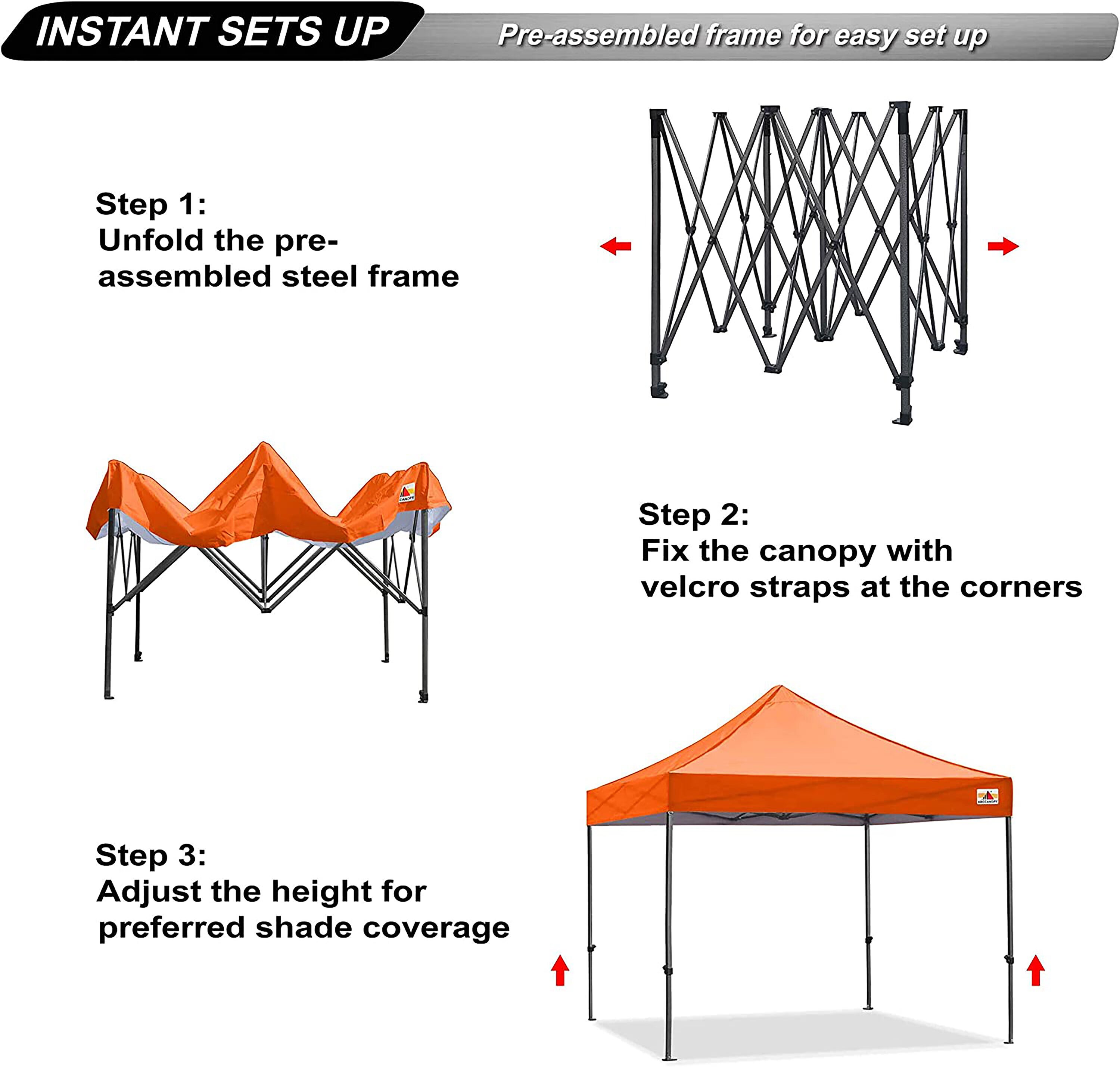 INSTANT SETS UP

Pre-assembled frame for easy set up

Step 1:
Unfold the pre-assembled steel frame

CANOPY

Step 2:
Fix the canopy with velcro straps at the corners

ABCCANOPY

Step 3:
Adjust the height for preferred shade coverage