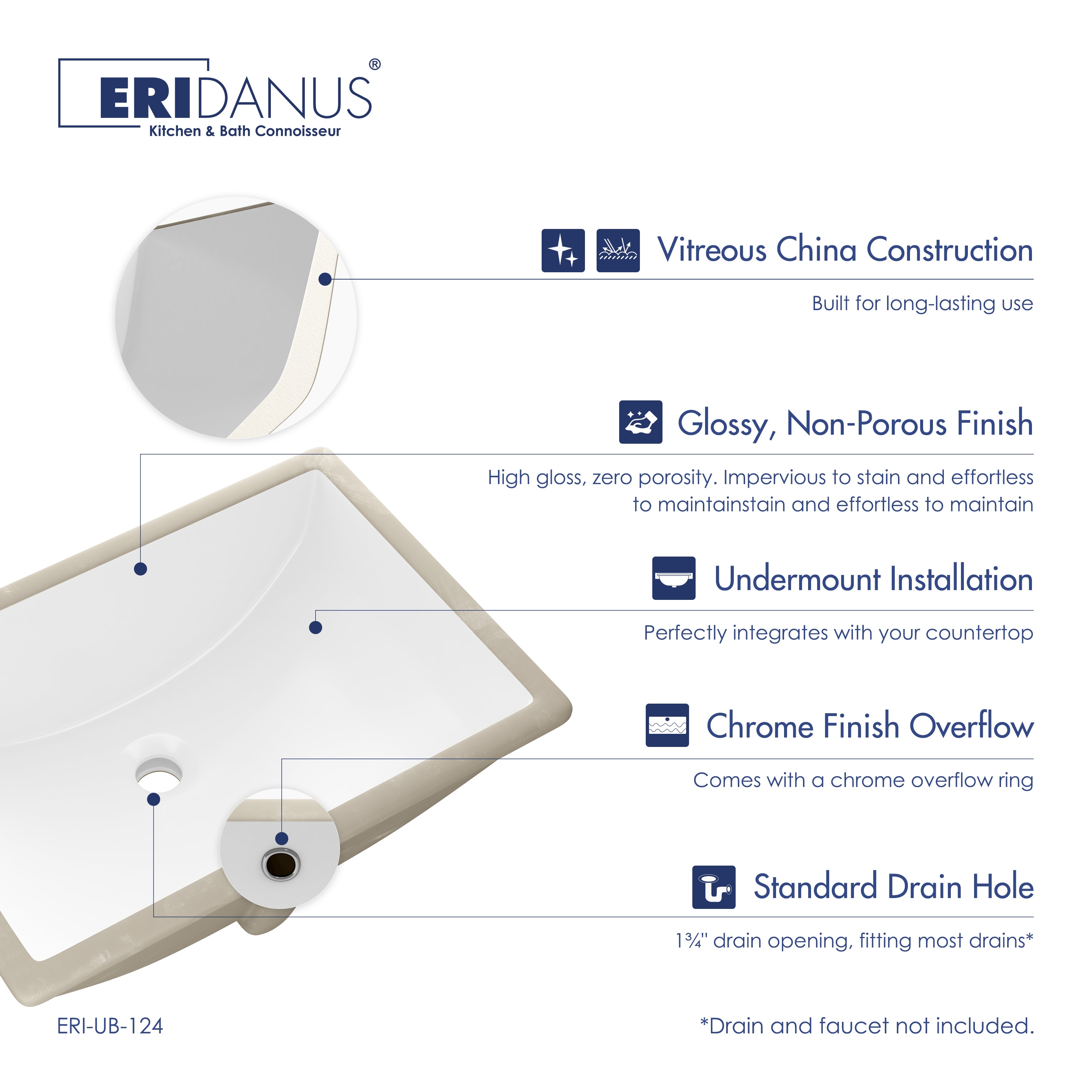 ERIDANUS®
Kitchen & Bath Connoisseur

Vitreous China Construction

Built for long-lasting use

Glossy, Non-Porous Finish

High gloss, zero porosity. Impervious to stain and effortless to maintainstain and effortless to maintain

Undermount Installation

Perfectly integrates with your countertop

Chrome Finish Overflow

Comes with a chrome overflow ring

Standard Drain Hole

1¾" drain opening, fitting most drains*

ERI-UB-124

*Drain and faucet not included.