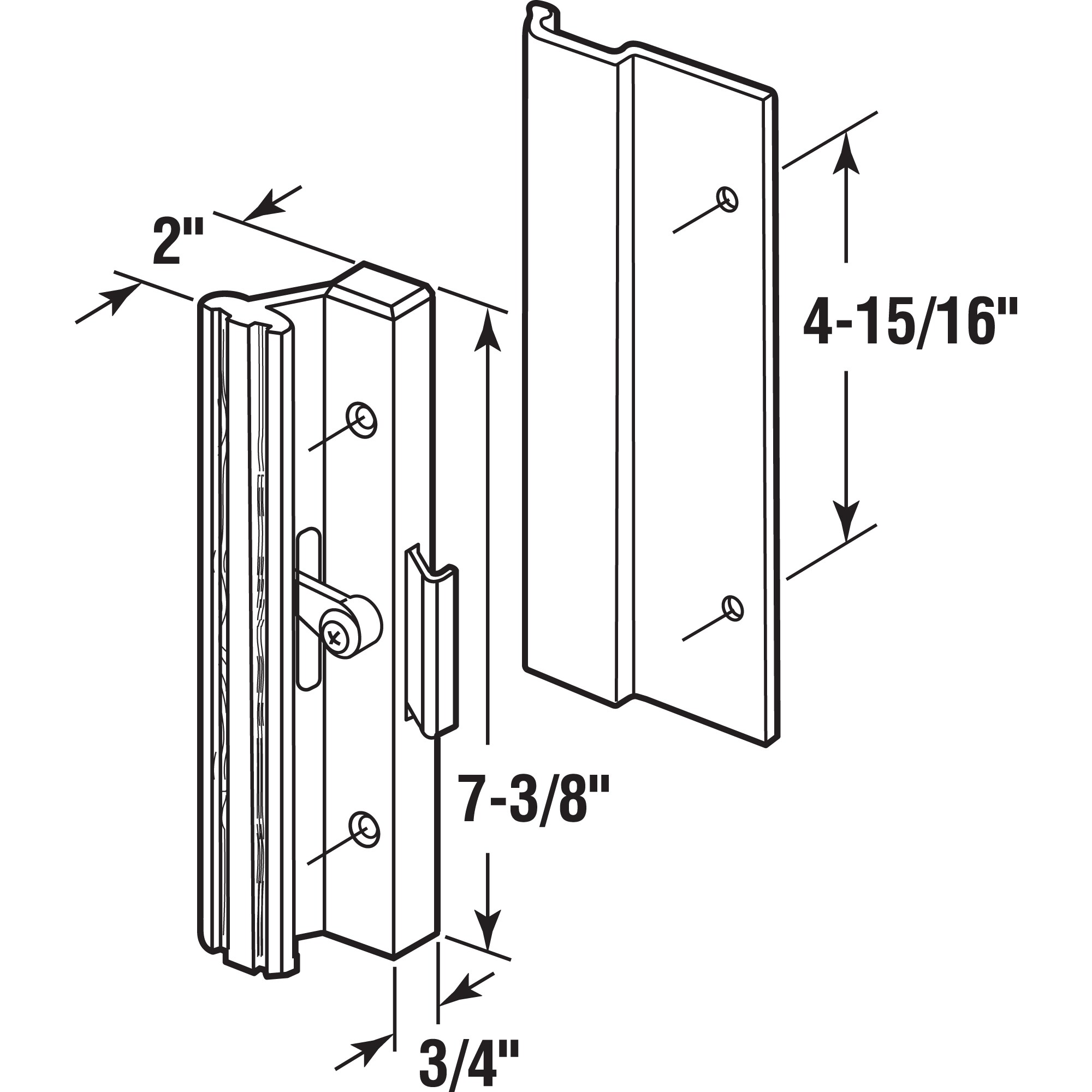 2"

4-15/16"

7-3/8"

3/4"