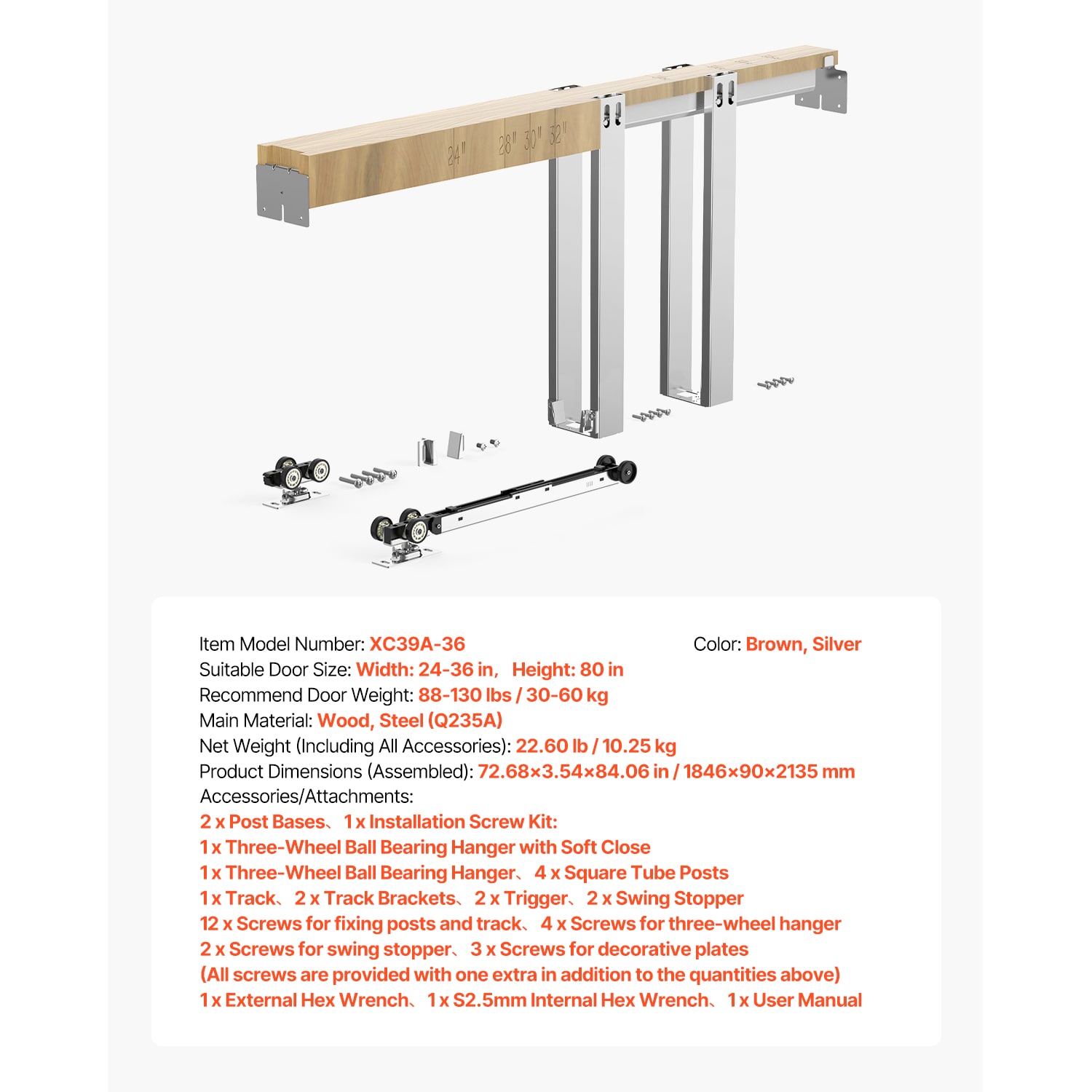 24" 28" 30" 32"

Item Model Number: XC39A-36

Color: Brown, Silver

Suitable Door Size: Width: 24-36 in, Height: 80 in
Recommend Door Weight: 88-130 lbs / 30-60 kg
Main Material: Wood, Steel (Q235A)
Net Weight (Including All Accessories): 22.60 lb / 10.25 kg
Product Dimensions (Assembled): 72.68×3.54×84.06 in / 1846×90×2135 mm
Accessories/Attachments:
2 x Post Bases、1 x Installation Screw Kit:
1 x Three-Wheel Ball Bearing Hanger with Soft Close
1 x Three-Wheel Ball Bearing Hanger、4 x Square Tube Posts
1 x Track、2 x Track Brackets、2 x Trigger、2 x Swing Stopper
12 x Screws for fixing posts and track、4 x Screws for three-wheel hanger
2 x Screws for swing stopper、3 x Screws for decorative plates
(All screws are provided with one extra in addition to the quantities above)
1 x External Hex Wrench、1 x S2.5mm Internal Hex Wrench、1 x User Manual