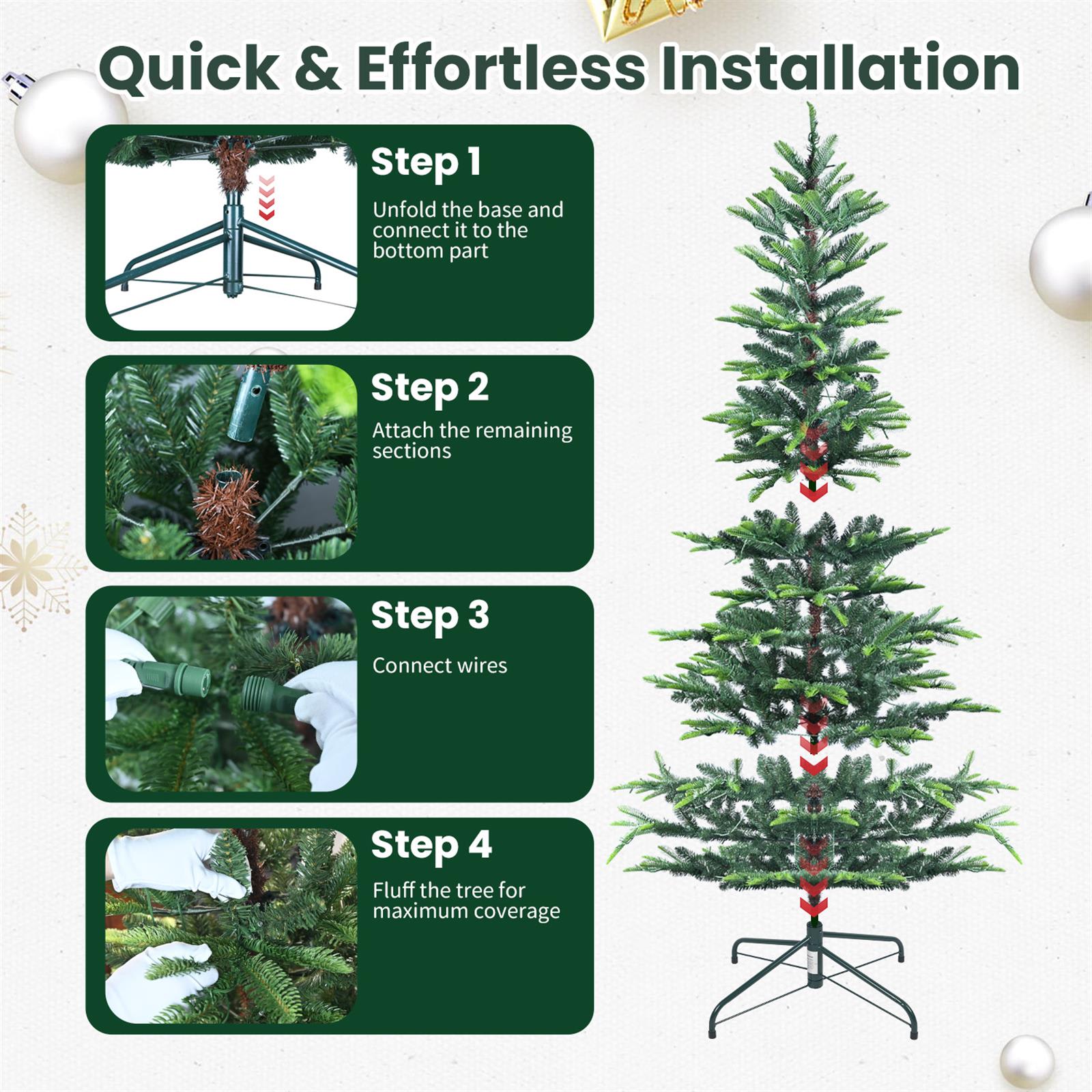 Quick & Effortless Installation

Step 1

Unfold the base and connect it to the bottom part

Step 2

Attach the remaining sections

Step 3

Connect wires

Step 4

Fluff the tree for maximum coverage