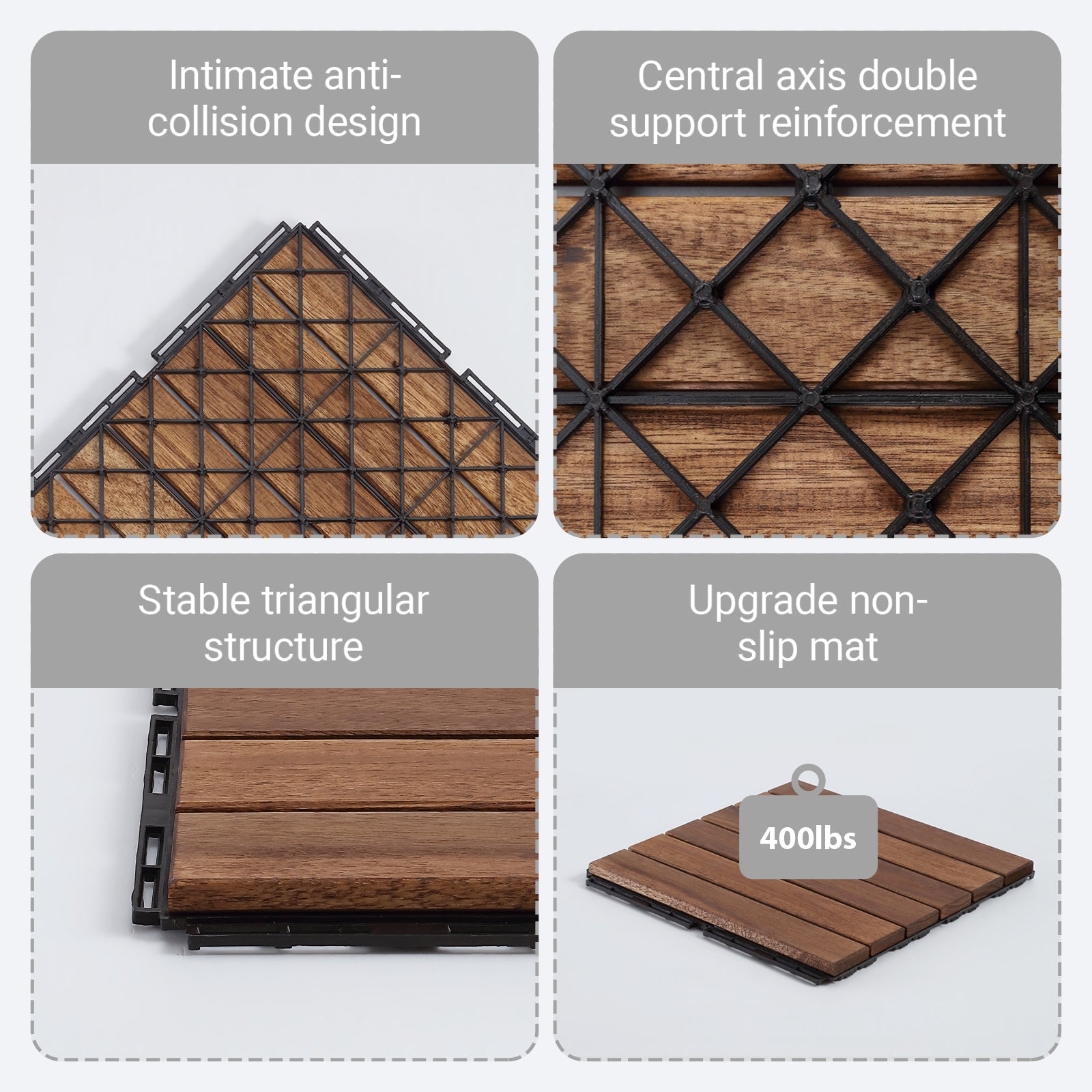 Intimate anti-collision design

Central axis double support reinforcement

Stable triangular structure

Upgrade non-slip mat

400lbs