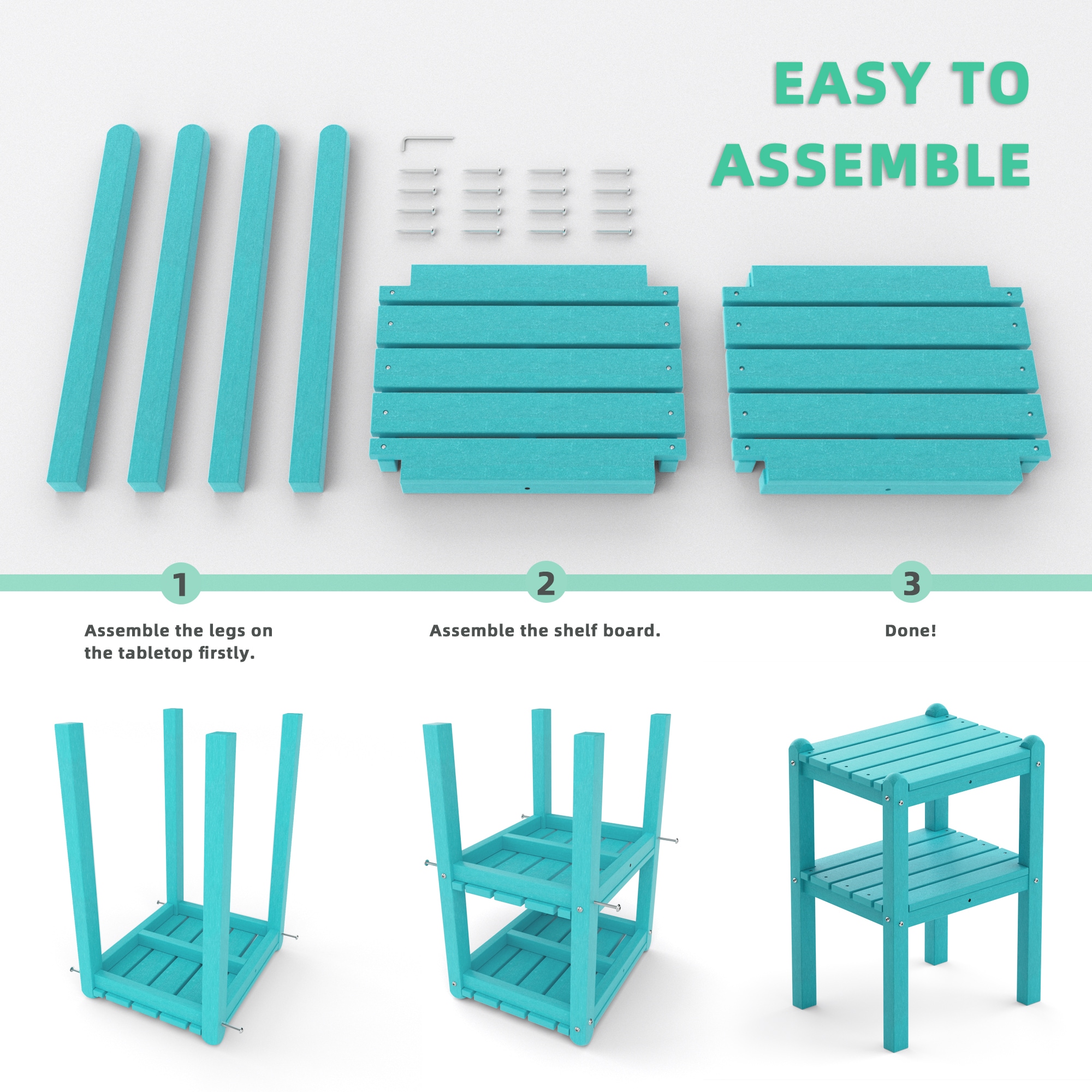 EASY TO ASSEMBLE

1

Assemble the legs on the tabletop firstly.

2

Assemble the shelf board.

3

Done!