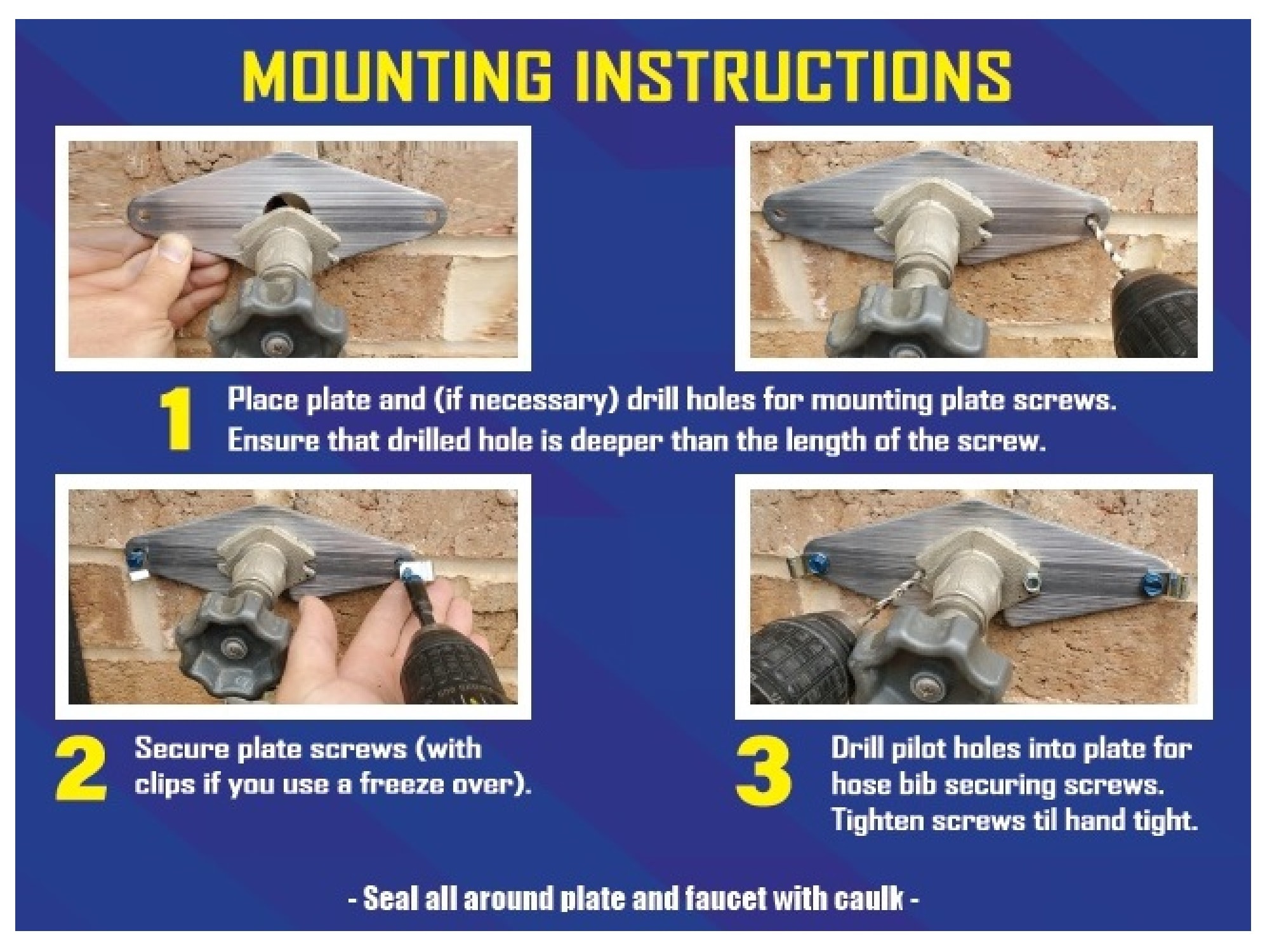 MOUNTING INSTRUCTIONS

1 Place plate and (if necessary) drill holes for mounting plate screws. Ensure that drilled hole is deeper than the length of the screw.

2 Secure plate screws (with clips if you use a freeze over).

3 Drill pilot holes into plate for hose bib securing screws. Tighten screws til hand tight.

- Seal all around plate and faucet with caulk -