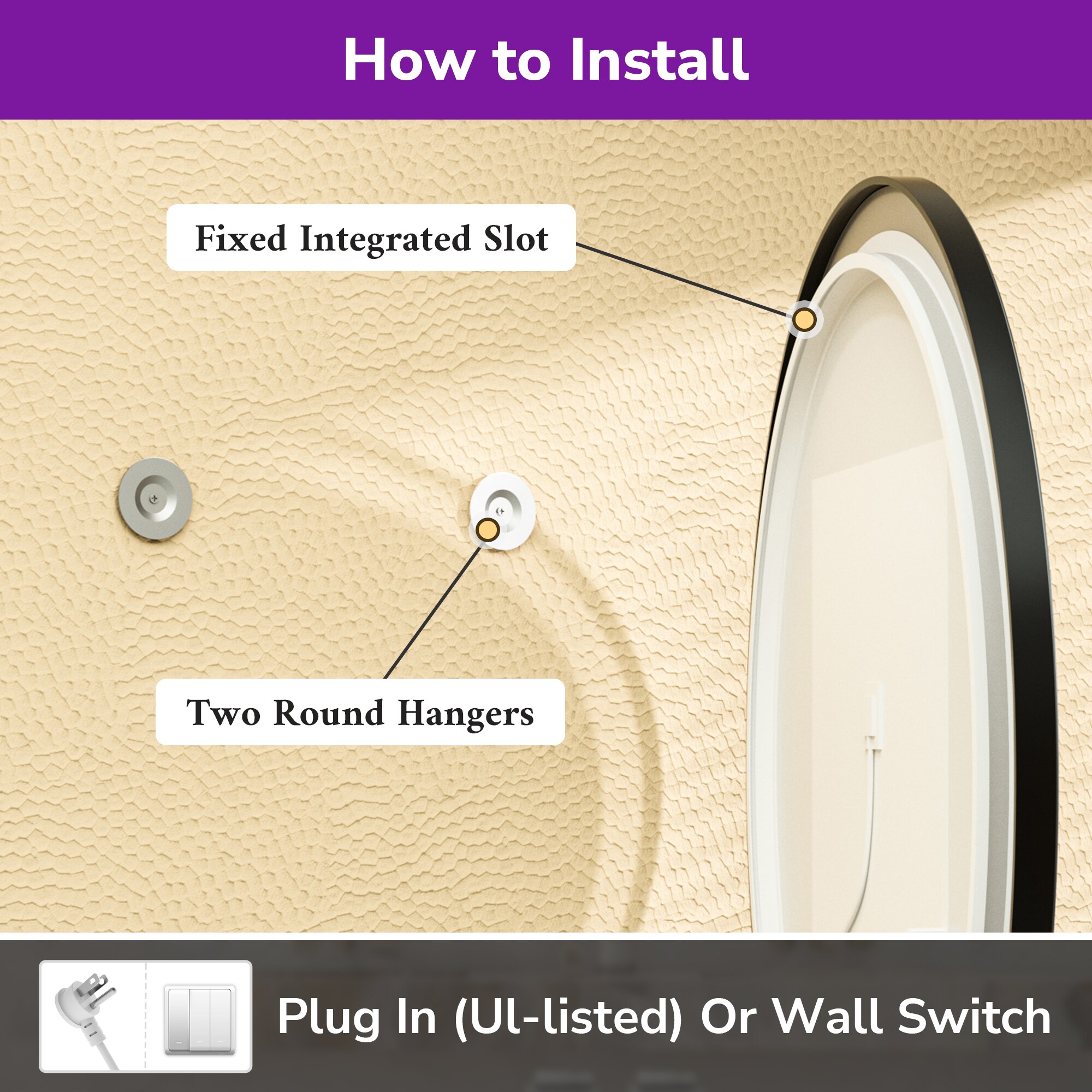 How to Install

Fixed Integrated Slot

Two Round Hangers

Plug In (Ul-listed) Or Wall Switch