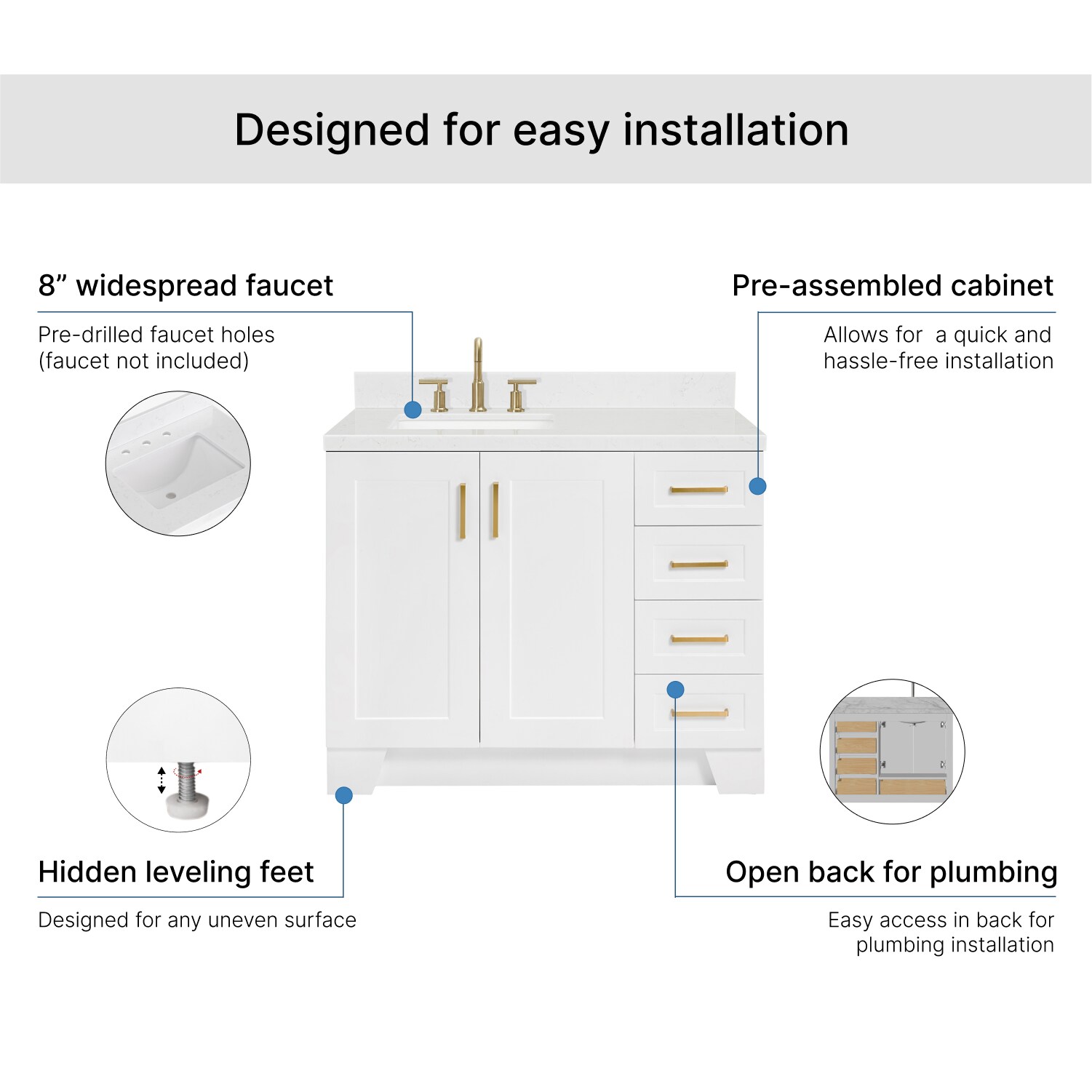 Designed for easy installation

8” widespread faucet

Pre-drilled faucet holes (faucet not included)

Pre-assembled cabinet

Allows for  a quick and hassle-free installation

Hidden leveling feet

Designed for any uneven surface

Open back for plumbing

Easy access in back for plumbing installation