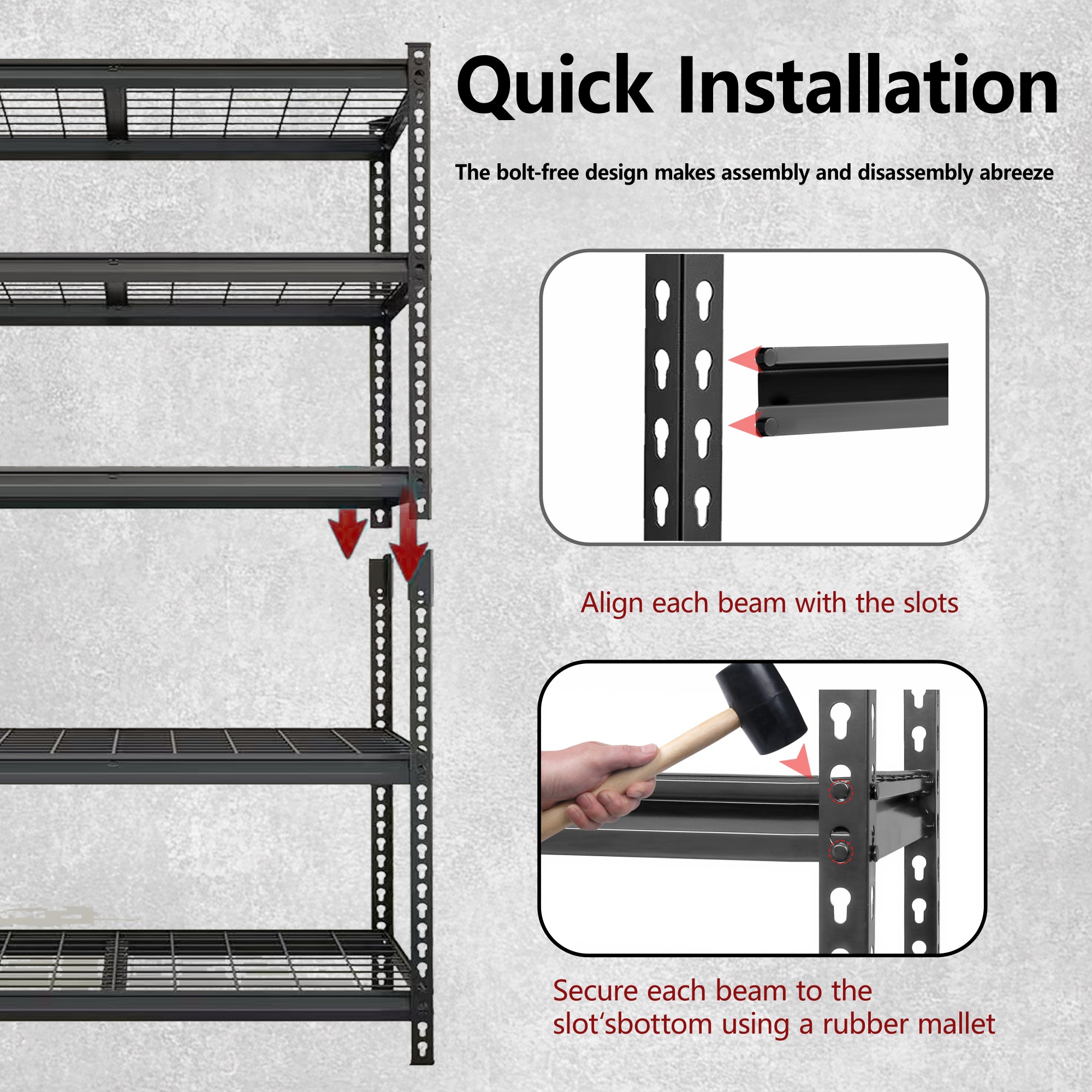 Quick Installation

The bolt-free design makes assembly and disassembly abreeze

Align each beam with the slots

Secure each beam to the slot‘sbottom using a rubber mallet