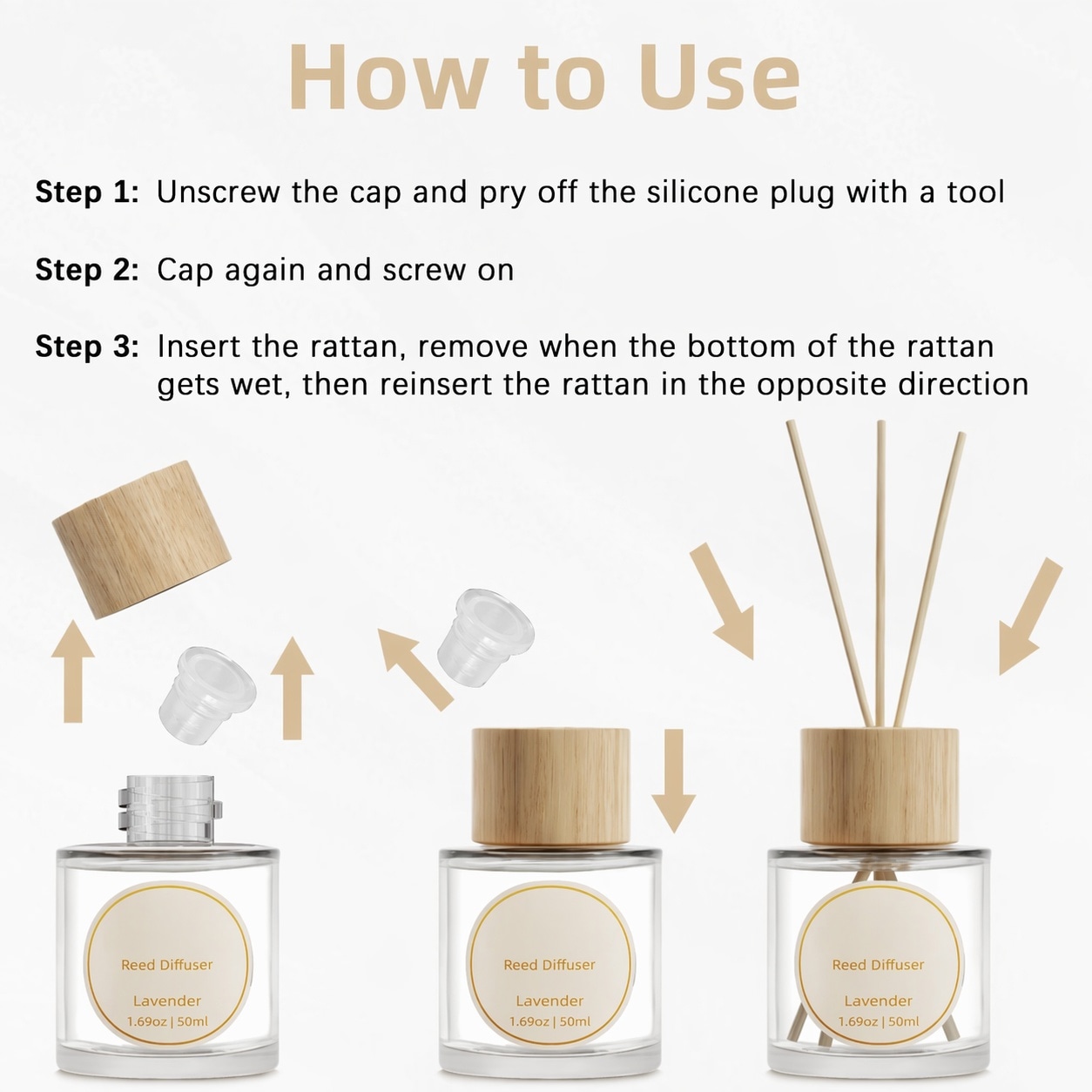 How to Use

Step 1: Unscrew the cap and pry off the silicone plug with a tool

Step 2: Cap again and screw on

Step 3: Insert the rattan, remove when the bottom of the rattan gets wet, then reinsert the rattan in the opposite direction

Reed Diffuser
Lavender
1.69oz | 50ml

Reed Diffuser
Lavender
1.69oz | 50ml

Reed Diffuser
Lavender
1.69oz | 50ml