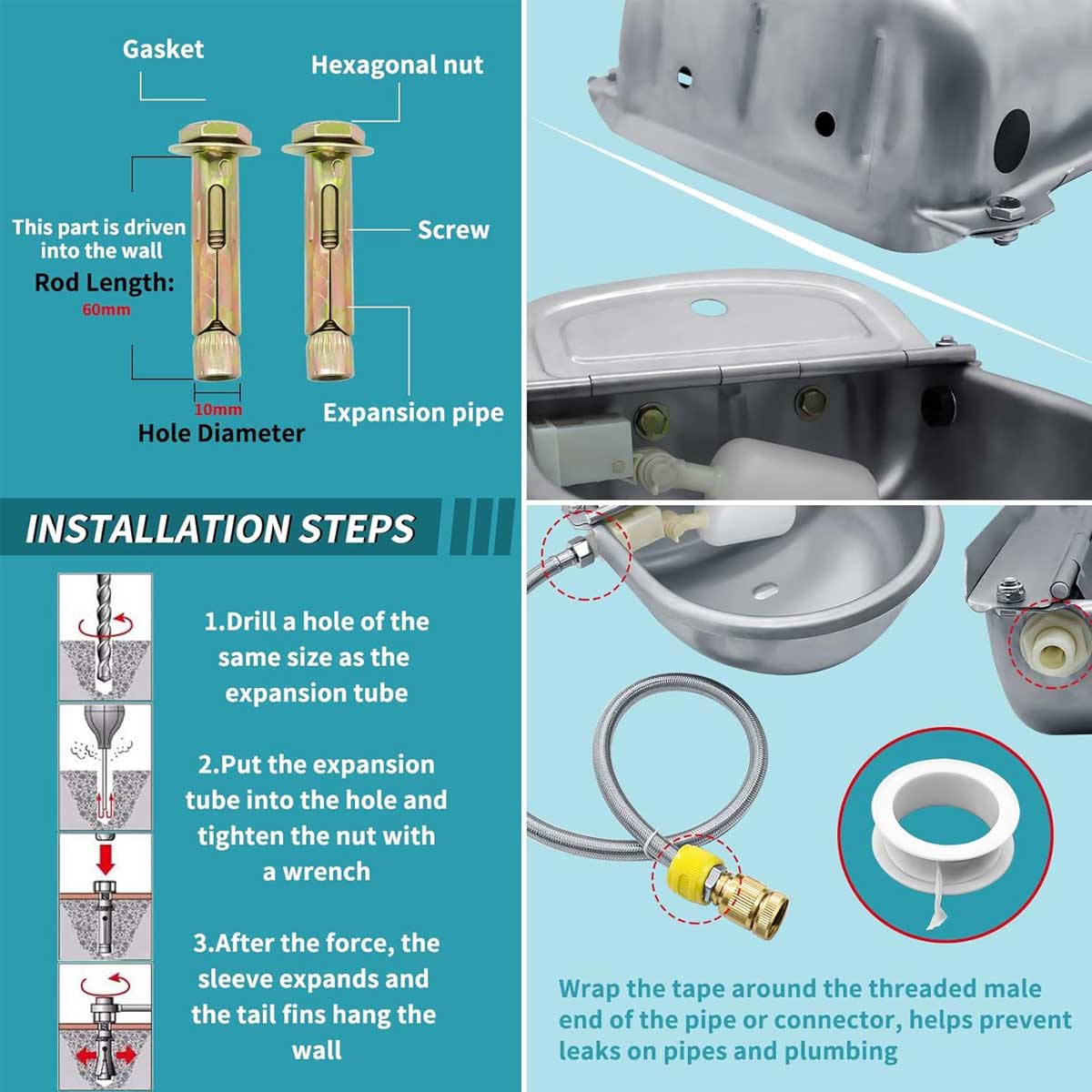 Gasket

Hexagonal nut

This part is driven into the wall

Rod Length:

60mm

Screw

10mm

Hole Diameter

Expansion pipe

INSTALLATION STEPS

1.Drill a hole of the same size as the expansion tube

2.Put the expansion tube into the hole and tighten the nut with a wrench

3.After the force, the sleeve expands and the tail fins hang the wall

Wrap the tape around the threaded male end of the pipe or connector, helps prevent leaks on pipes and plumbing