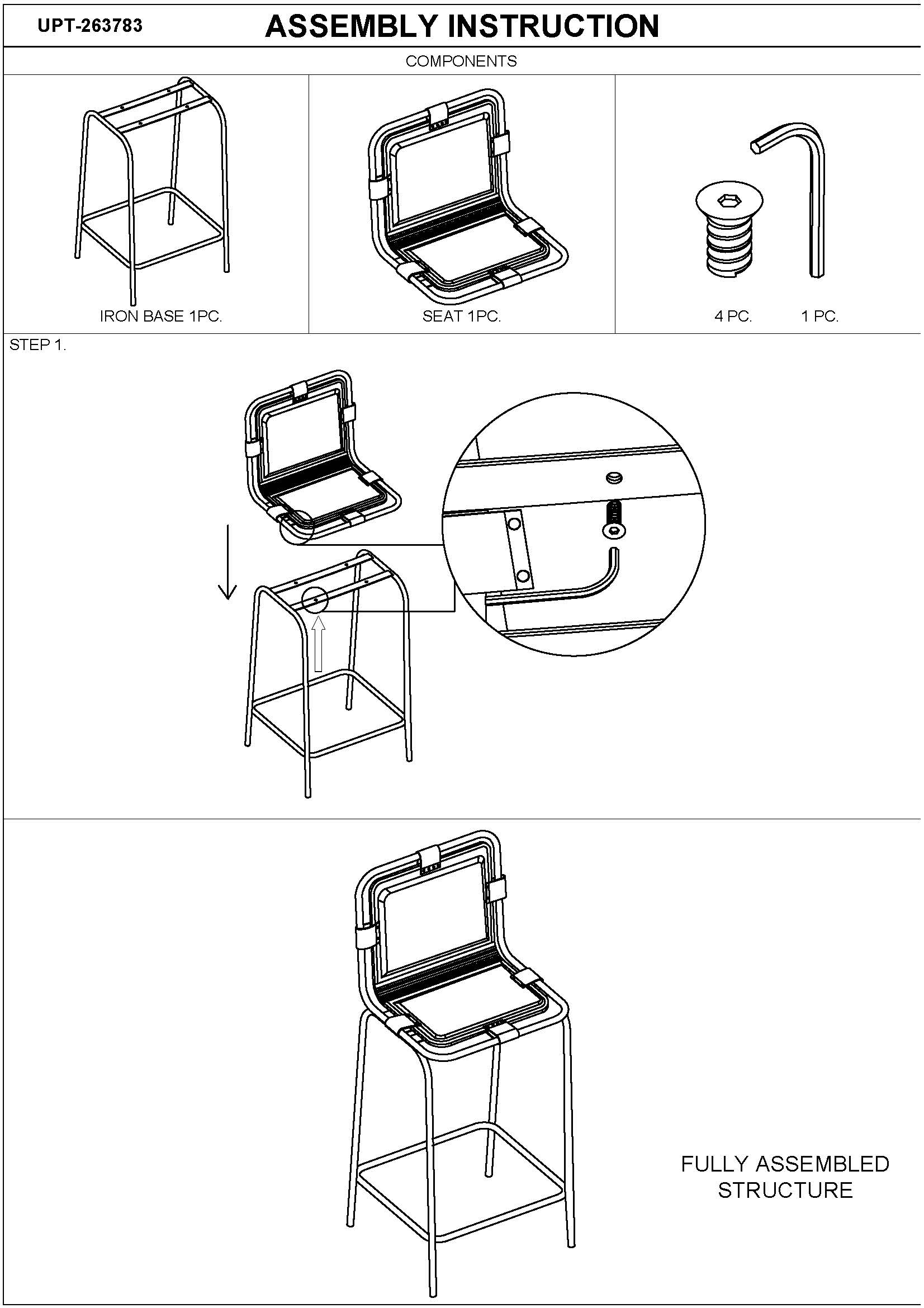 UPT-263783

ASSEMBLY INSTRUCTION

COMPONENTS

IRON BASE 1PC.

SEAT 1PC.

4 PC.

1 PC.

STEP 1.

FULLY ASSEMBLED STRUCTURE